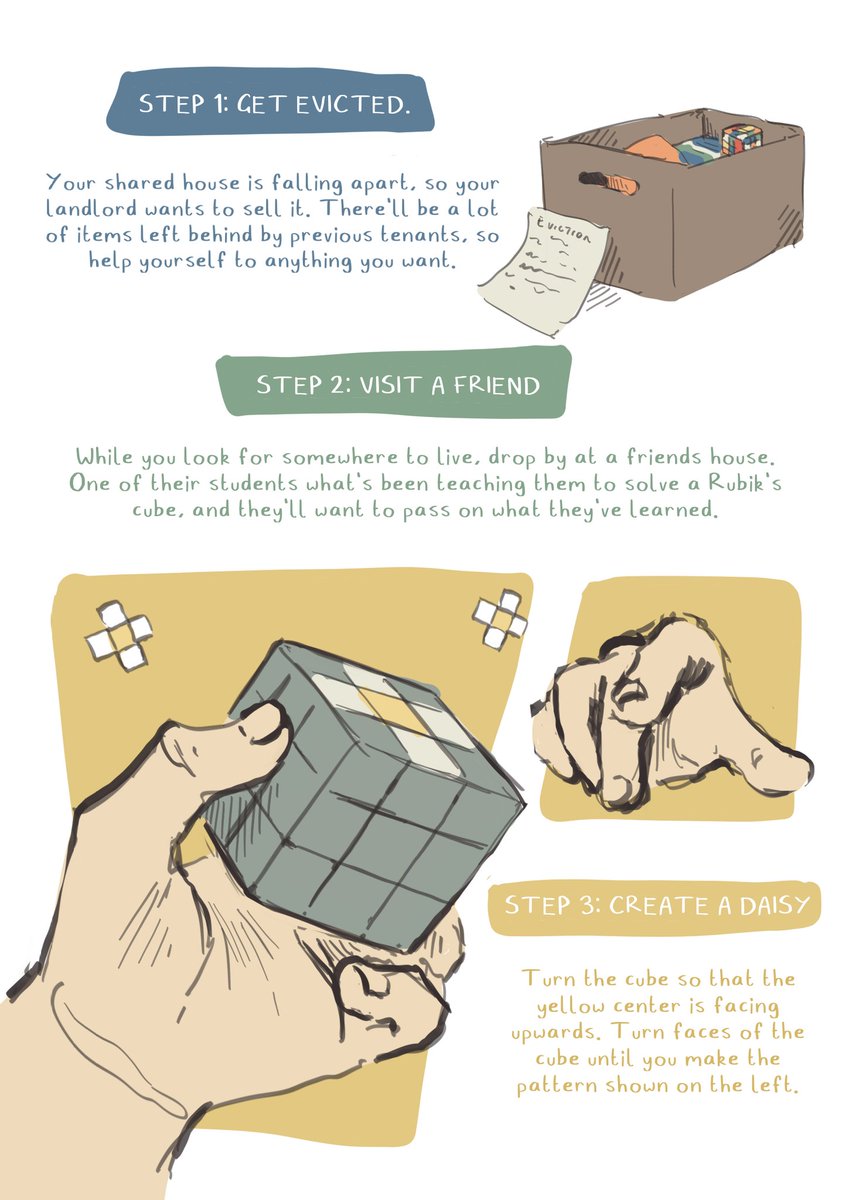 STEP 1: GET EVICTED.

Your shared house is falling apart, so your landlord wants to sell it. There'll be a lot of items left behind by previous tenants, so help yourself to anything you want.

EVICTION

STEP 2: VISIT A FRIEND

While you look for somewhere to live, drop by at a friends house. One of their students what's been teaching them to solve a Rubik's cube, and they'll want to pass on what they've learned.

STEP 3: CREATE A DAISY

Turn the cube so that the yellow center is facing upwards. Turn faces of the cube until you make the pattern shown on the left.