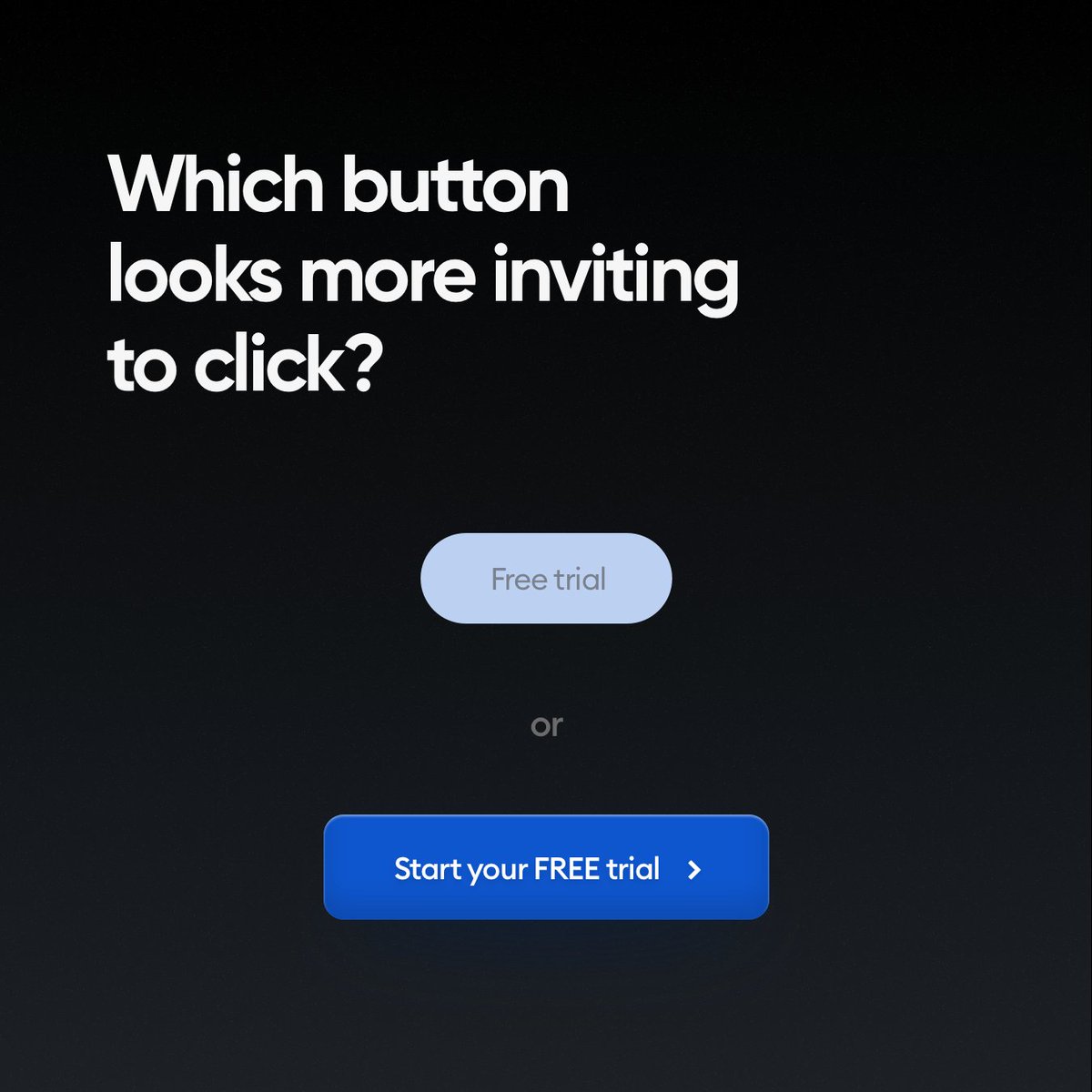 Which button looks more inviting to click?

Free trial

or

Start your FREE trial >