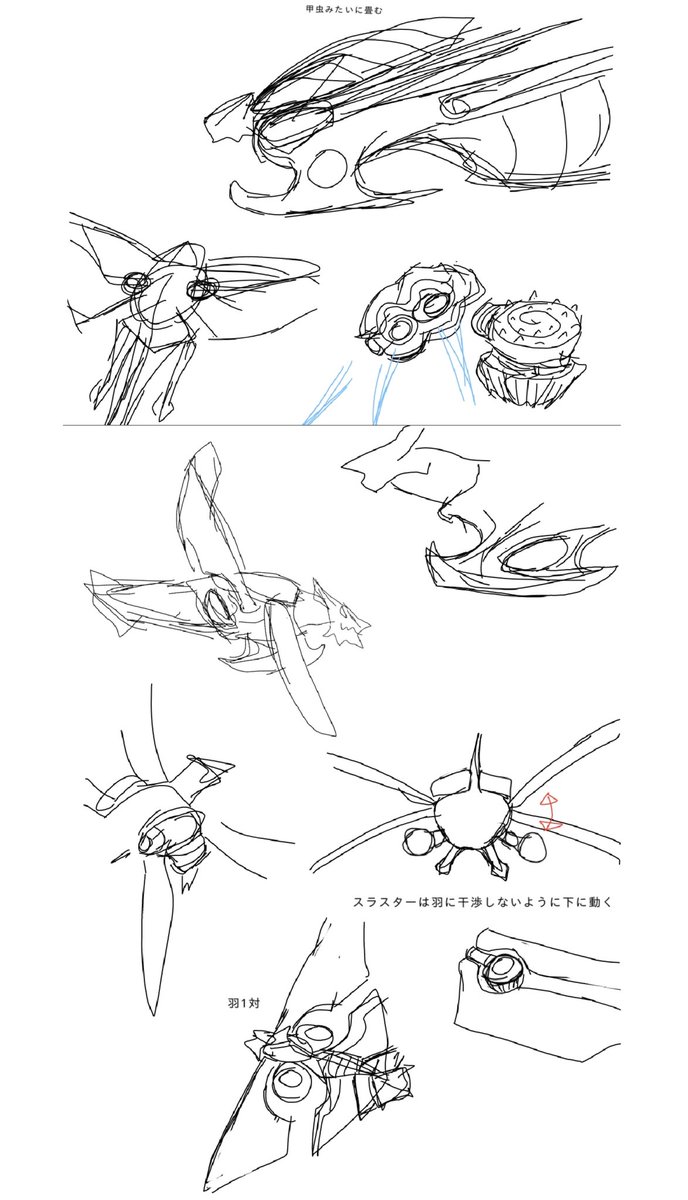 甲虫みたいに畳む

スラスターは羽に干渉しないように下に動く

羽1対