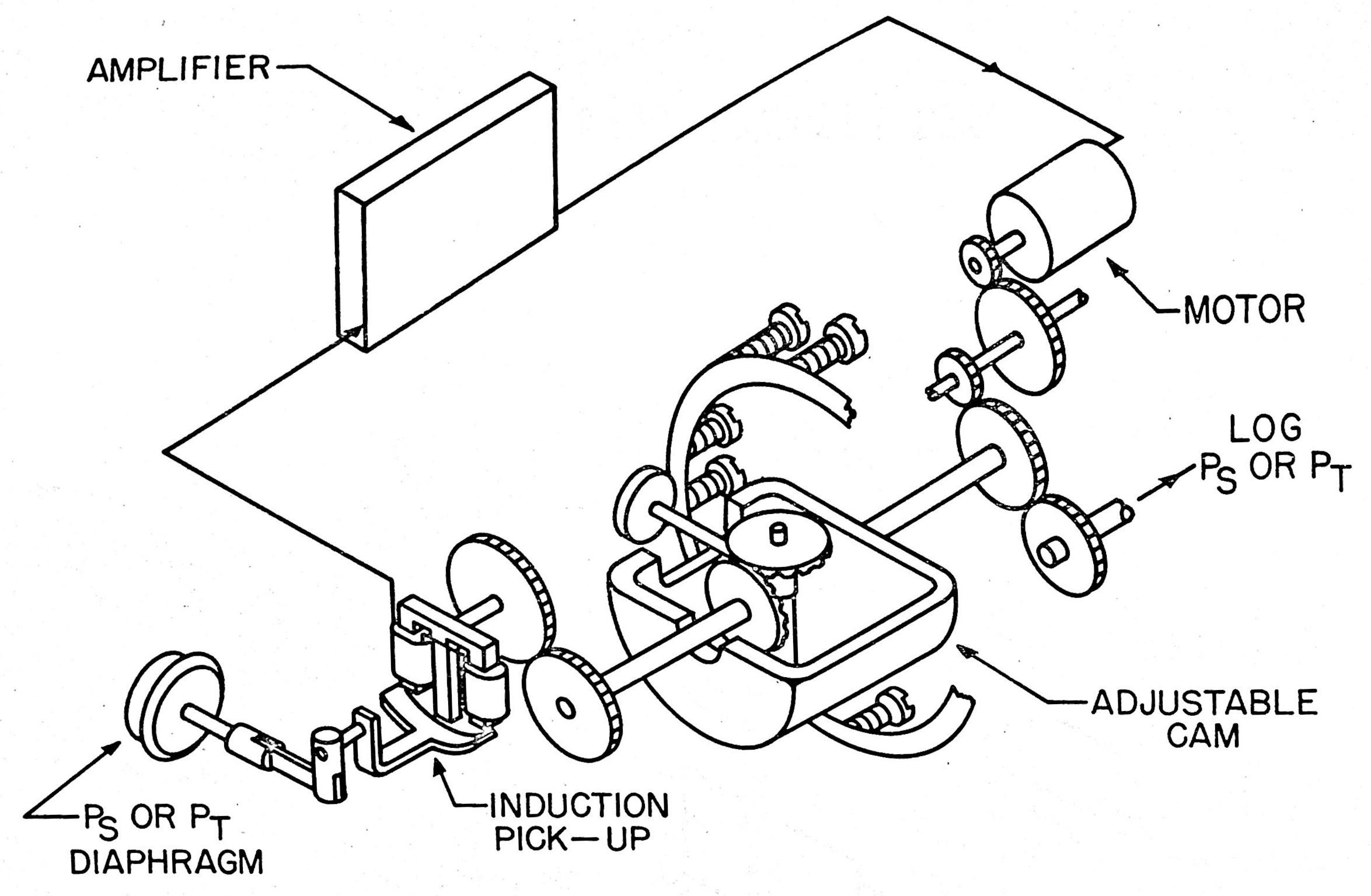 AMPLIFIER

MOTOR

LOG $P_S$ OR $P_T$

ADJUSTABLE CAM

INDUCTION PICK—UP

$P_S$ OR $P_T$ DIAPHRAGM