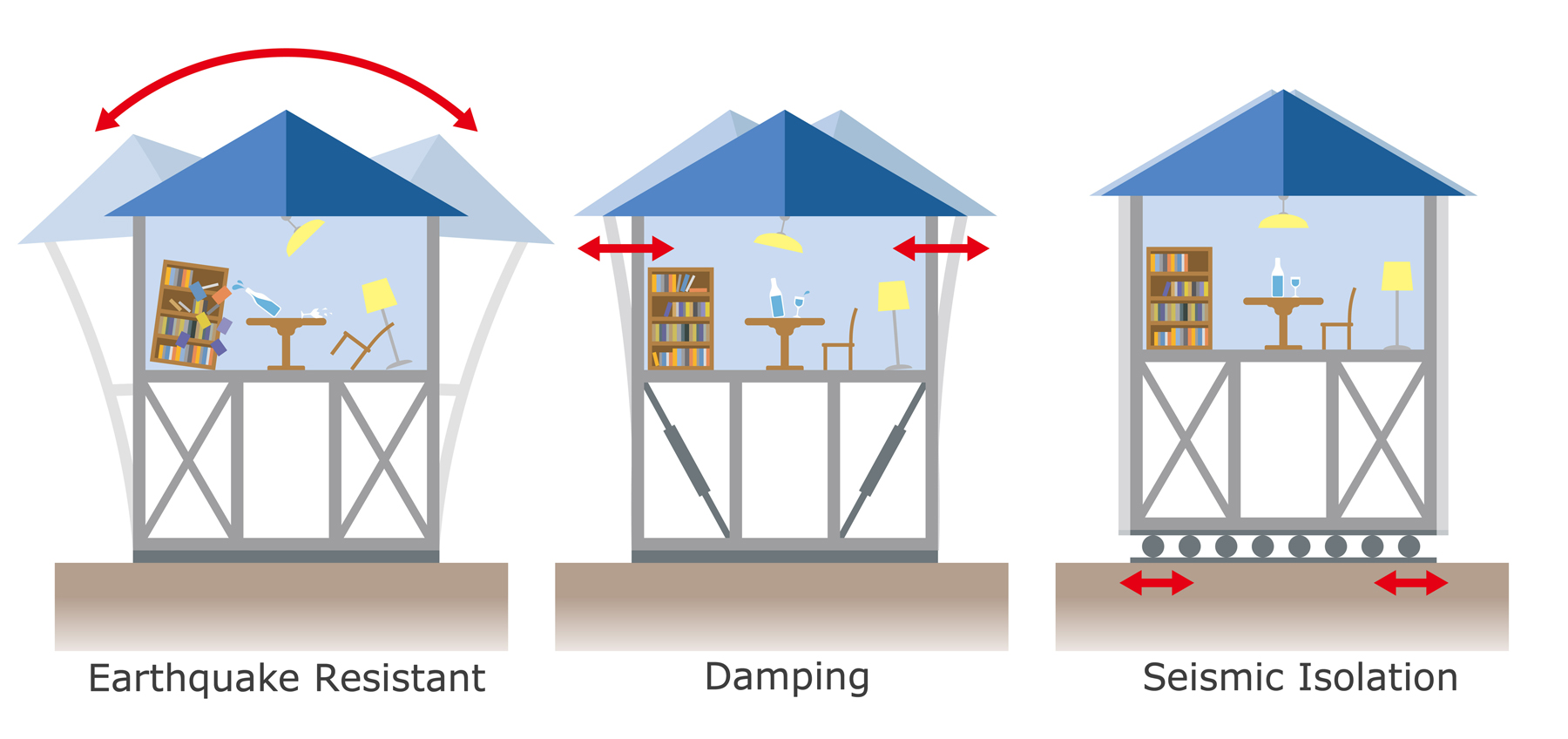 Earthquake Resistant

Damping

Seismic Isolation