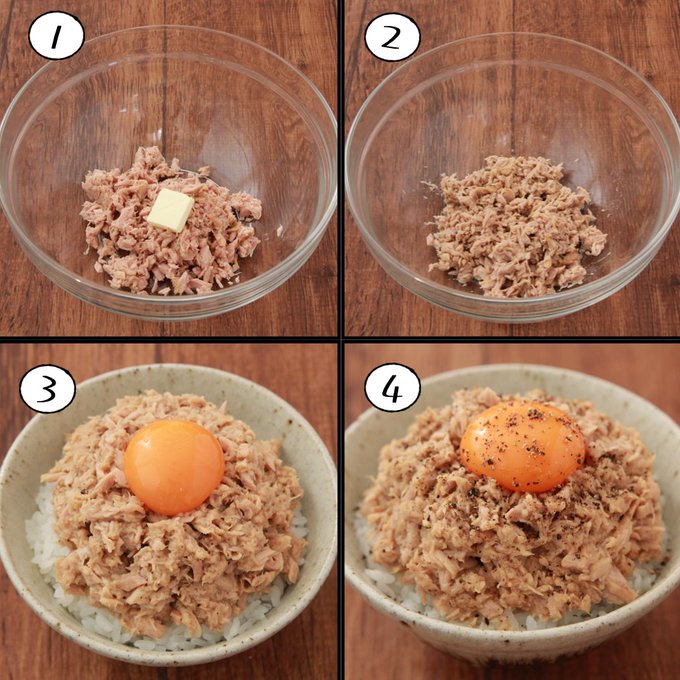 1

2

3

4