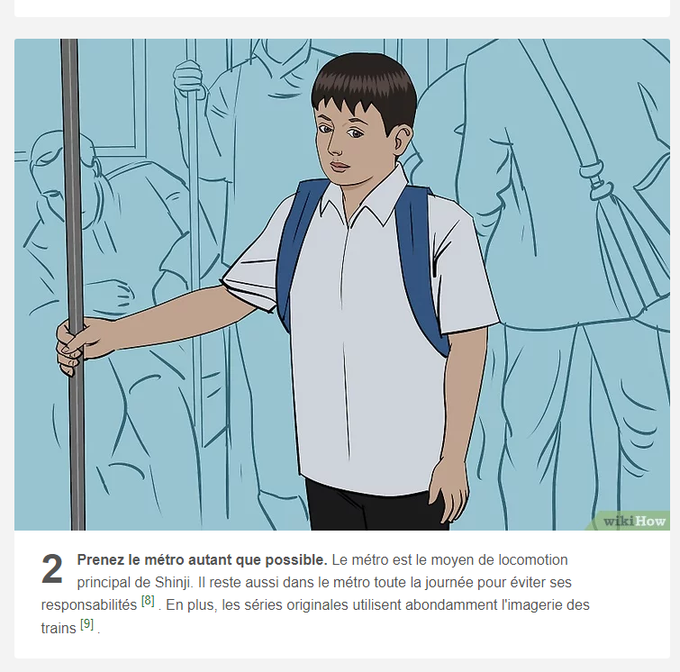 wikiHow

2 **Prenez le métro autant que possible.** Le métro est le moyen de locomotion principal de Shinji. Il reste aussi dans le métro toute la journée pour éviter ses responsabilités [8] . En plus, les séries originales utilisent abondamment l'imagerie des trains [9] .