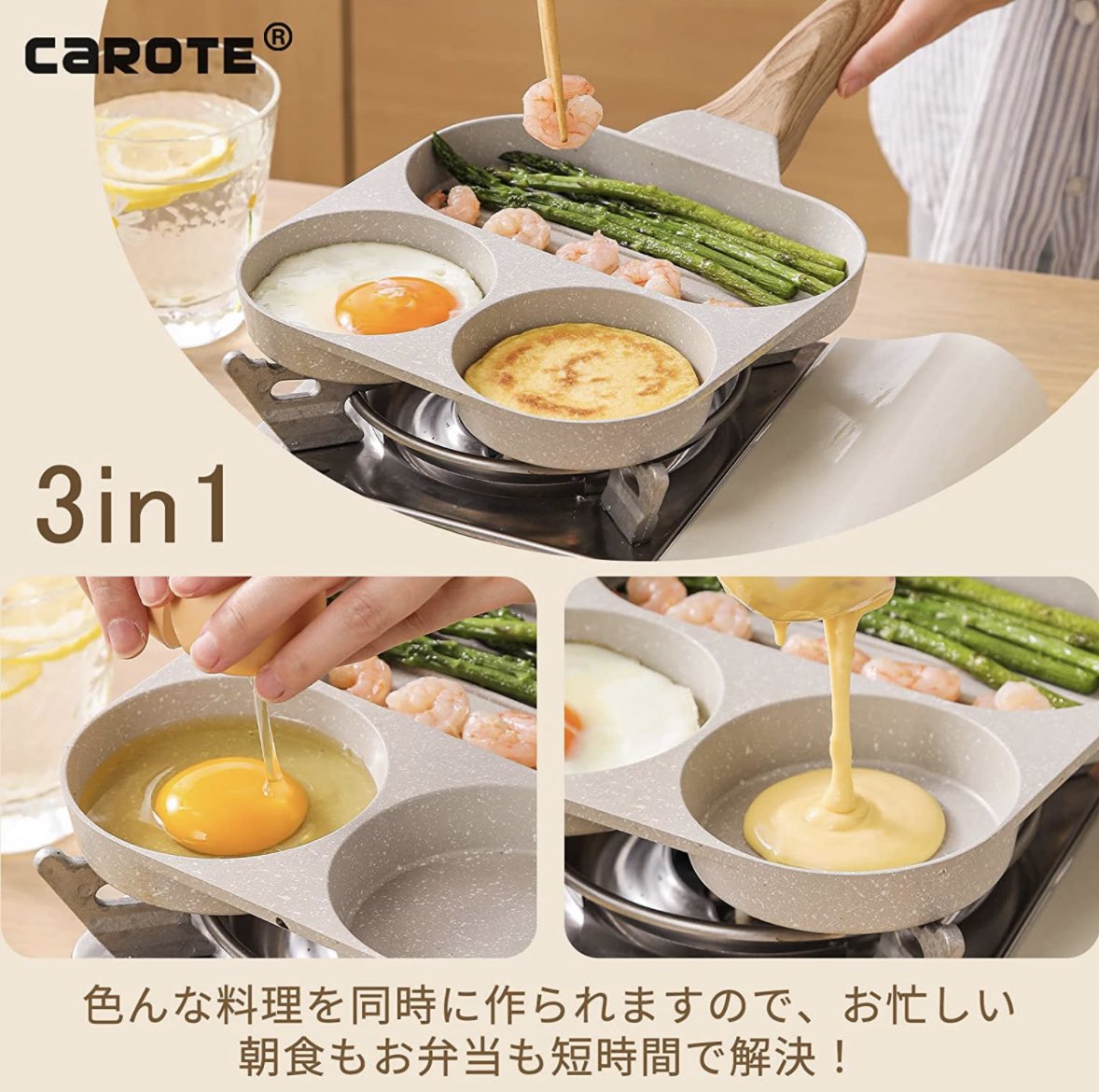 CaROTE®

3in1

色んな料理を同時に作られますので、お忙しい朝食もお弁当も短時間で解決！