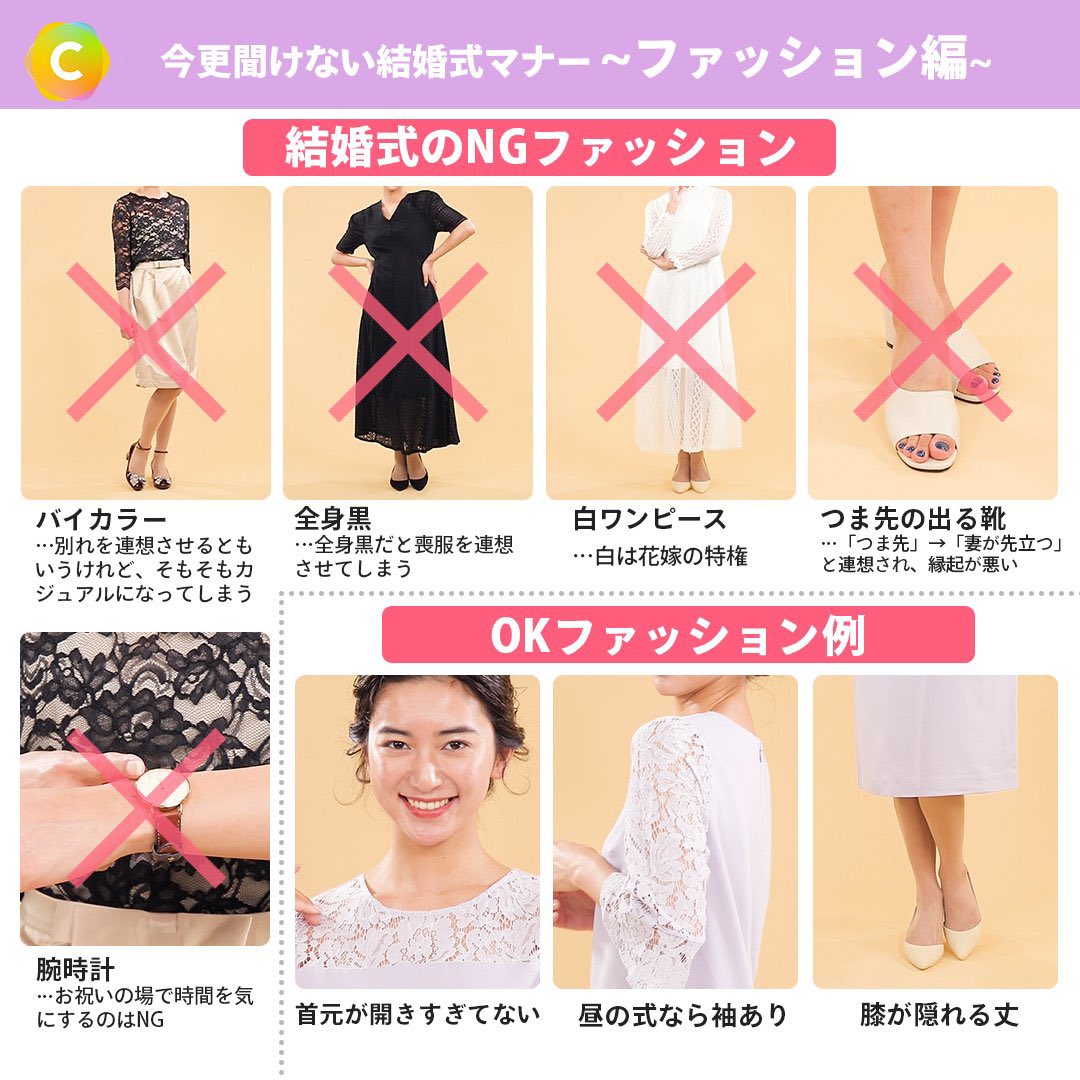 C

今更聞けない結婚式マナー ~ファッション編~

結婚式のNGファッション

バイカラー
…別れを連想させるともいうけれど、そもそもカジュアルになってしまう

全身黒
…全身黒だと喪服を連想させてしまう

白ワンピース
…白は花嫁の特権

つま先の出る靴
…「つま先」→「妻が先立つ」と連想され、縁起が悪い

腕時計
…お祝いの場で時間を気にするのはNG

OKファッション例

首元が開きすぎてない

昼の式なら袖あり

膝が隠れる丈