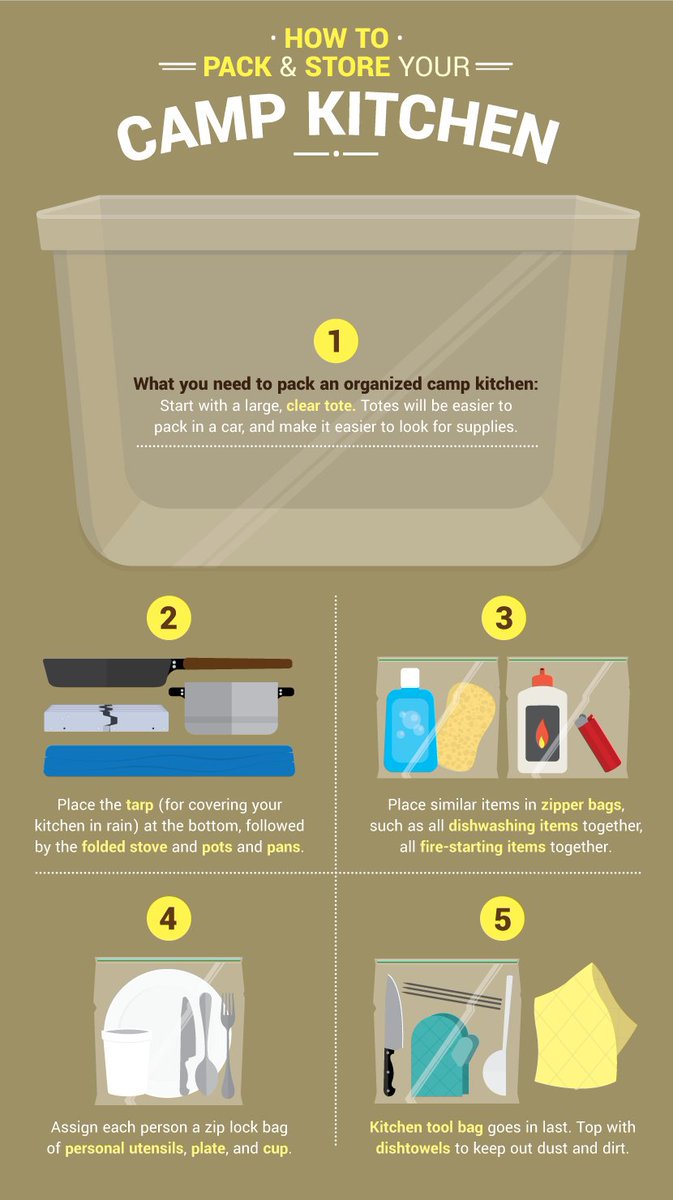 · HOW TO ·
PACK & STORE YOUR
CAMP KITCHEN

1

What you need to pack an organized camp kitchen: Start with a large, clear tote. Totes will be easier to pack in a car, and make it easier to look for supplies.

2

Place the tarp (for covering your kitchen in rain) at the bottom, followed by the folded stove and pots and pans.

3

Place similar items in zipper bags, such as all dishwashing items together, all fire-starting items together.

4

Assign each person a zip lock bag of personal utensils, plate, and cup.

5

Kitchen tool bag goes in last. Top with dishtowels to keep out dust and dirt.