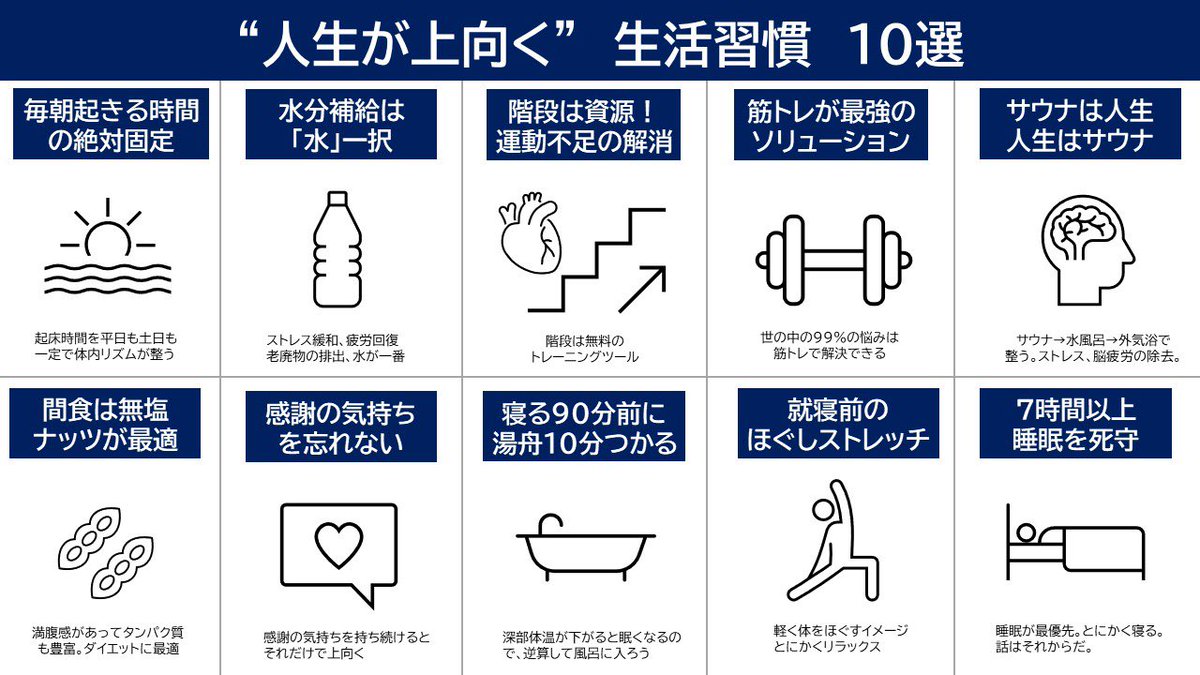 “人生が上向く” 生活習慣 10選

毎朝起きる時間の絶対固定

起床時間を平日も土日も一定で体内リズムが整う

水分補給は「水」一択

ストレス緩和、疲労回復 老廃物の排出、水が一番

階段は資源！運動不足の解消

階段は無料のトレーニングツール

筋トレが最強のソリューション

世の中の99%の悩みは筋トレで解決できる

サウナは人生 人生はサウナ

サウナ→水風呂→外気浴で整う。ストレス、脳疲労の除去。

間食は無塩ナッツが最適

満腹感があってタンパク質も豊富。ダイエットに最適

感謝の気持ちを忘れない

感謝の気持ちを持ち続けるとそれだけで上向く

寝る90分前に湯舟10分つかる

深部体温が下がると眠くなるので、逆算して風呂に入ろう

就寝前のほぐしストレッチ

軽く体をほぐすイメージ とにかくリラックス

7時間以上睡眠を死守

睡眠が最優先。とにかく寝る。話はそれからだ。