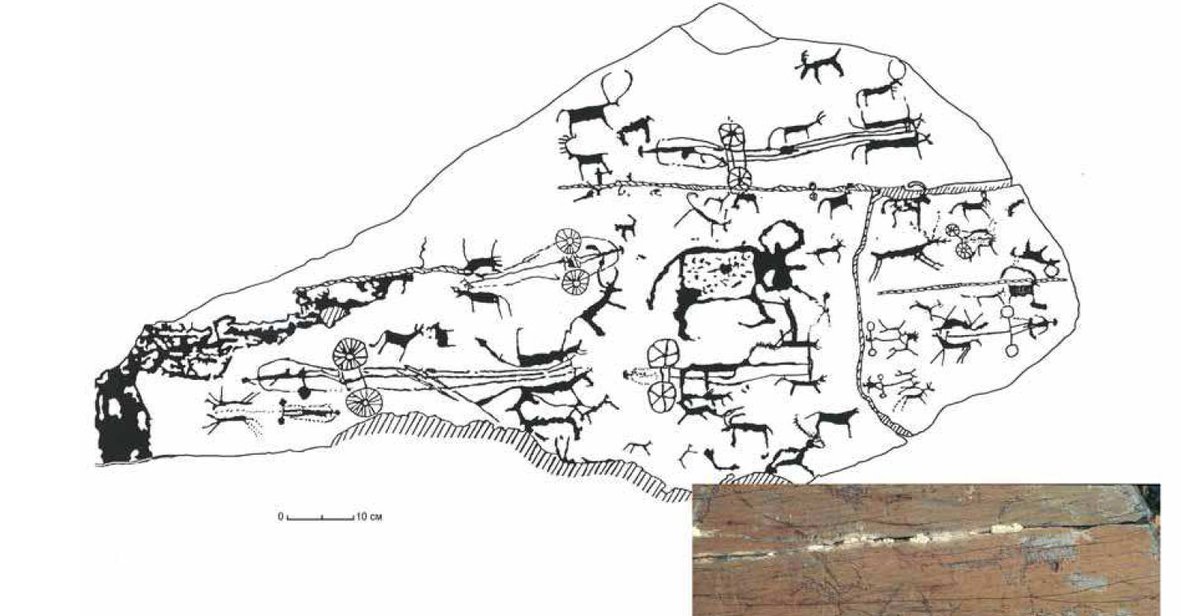 0 10 см