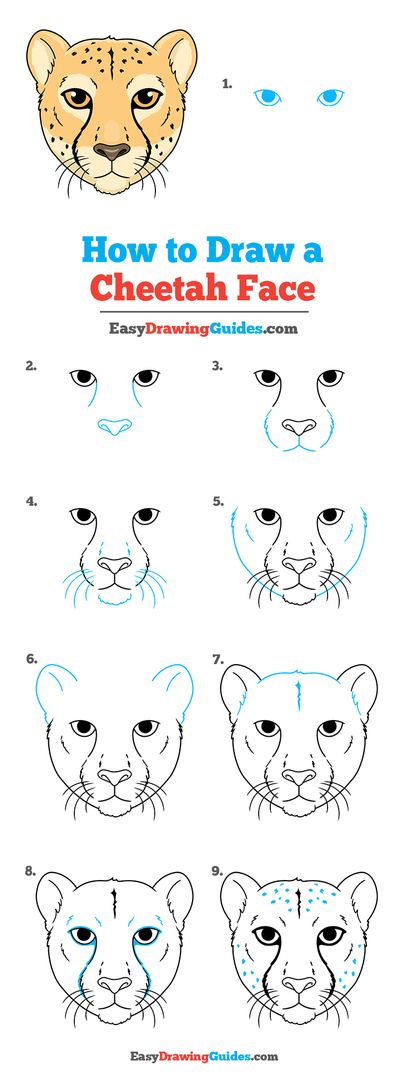 1.

How to Draw a Cheetah Face

EasyDrawingGuides.com

2.

3.

4.

5.

6.

7.

8.

9.

EasyDrawingGuides.com