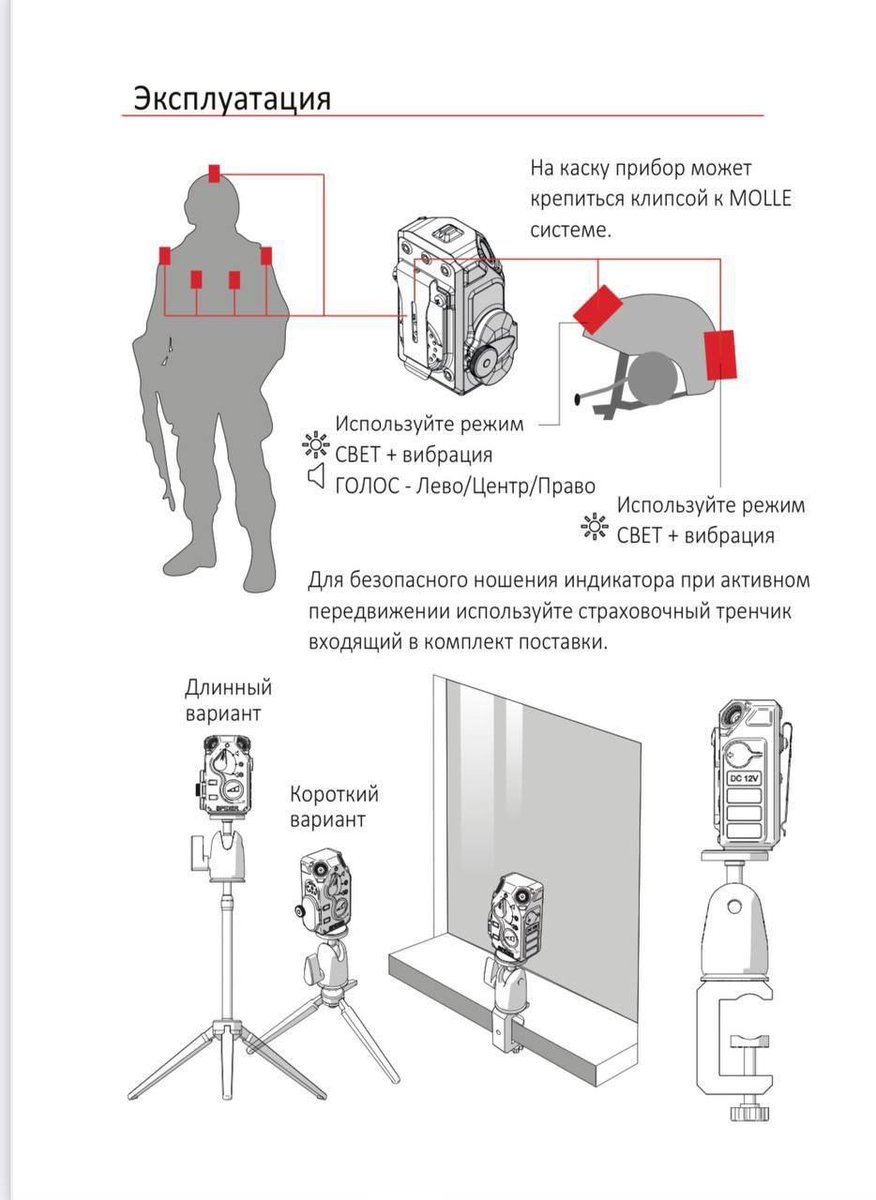 Эксплуатация

На каску прибор может крепиться клипсой к MOLLE системе.

Используйте режим
СВЕТ + вибрация
ГОЛОС - Лево/Центр/Право

Используйте режим
СВЕТ + вибрация

Для безопасного ношения индикатора при активном передвижении используйте страховочный тренчик входящий в комплект поставки.

Длинный вариант

Короткий вариант

DC 12V