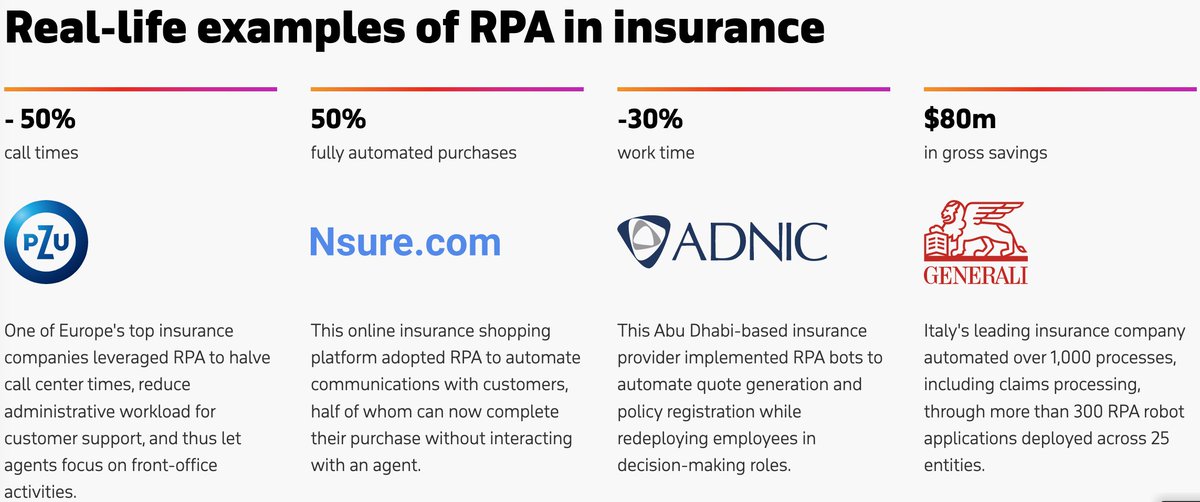 Real-life examples of RPA in insurance

- 50%
call times

PZU

One of Europe's top insurance companies leveraged RPA to halve call center times, reduce administrative workload for customer support, and thus let agents focus on front-office activities.

50%
fully automated purchases

Nsure.com

This online insurance shopping platform adopted RPA to automate communications with customers, half of whom can now complete their purchase without interacting with an agent.

-30%
work time

ADNIC

This Abu Dhabi-based insurance provider implemented RPA bots to automate quote generation and policy registration while redeploying employees in decision-making roles.

$80m
in gross savings

GENERALI

Italy's leading insurance company automated over 1,000 processes, including claims processing, through more than 300 RPA robot applications deployed across 25 entities.