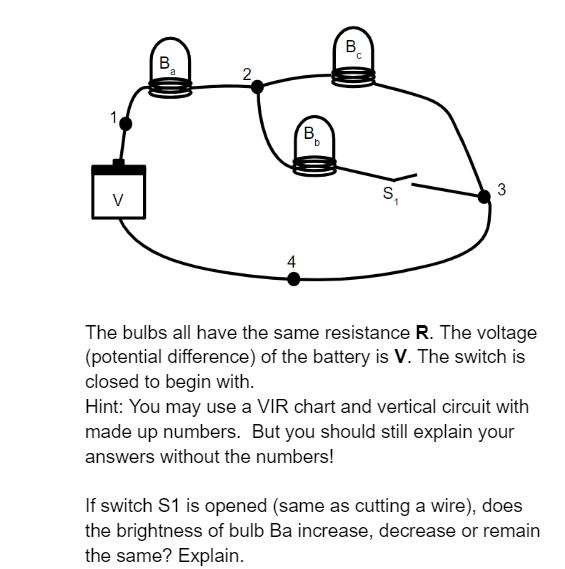 $B_a$

2

$B_c$

1

$B_b$

V

$S_1$

3

4

The bulbs all have the same resistance **R**. The voltage (potential difference) of the battery is **V**. The switch is closed to begin with.
Hint: You may use a VIR chart and vertical circuit with made up numbers. But you should still explain your answers without the numbers!

If switch S1 is opened (same as cutting a wire), does the brightness of bulb Ba increase, decrease or remain the same? Explain.