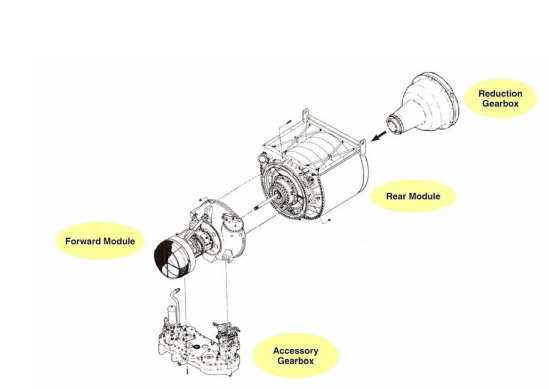 Reduction Gearbox

Rear Module

Forward Module

Accessory Gearbox