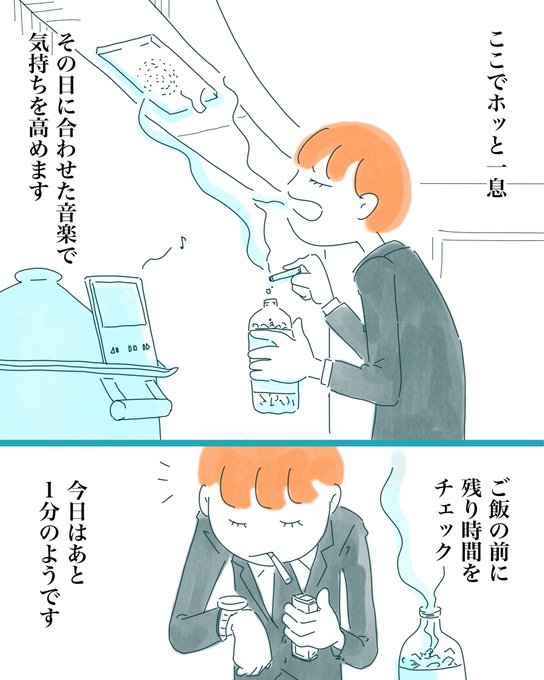 ここでホッと一息

その日に合わせた音楽で気持ちを高めます

ご飯の前に残り時間をチェック

今日はあと1分のようです