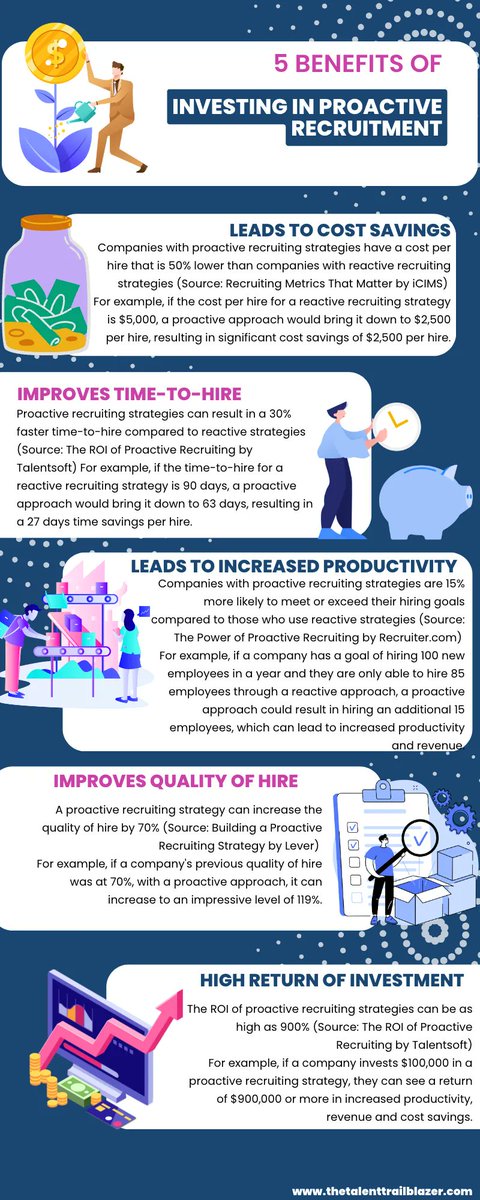 5 BENEFITS OF

INVESTING IN PROACTIVE RECRUITMENT

LEADS TO COST SAVINGS

Companies with proactive recruiting strategies have a cost per hire that is 50% lower than companies with reactive recruiting strategies (Source: Recruiting Metrics That Matter by iCIMS)
For example, if the cost per hire for a reactive recruiting strategy is $5,000, a proactive approach would bring it down to $2,500 per hire, resulting in significant cost savings of $2,500 per hire.

IMPROVES TIME-TO-HIRE

Proactive recruiting strategies can result in a 30% faster time-to-hire compared to reactive strategies (Source: The ROI of Proactive Recruiting by Talentsoft) For example, if the time-to-hire for a reactive recruiting strategy is 90 days, a proactive approach would bring it down to 63 days, resulting in a 27 days time savings per hire.

LEADS TO INCREASED PRODUCTIVITY

Companies with proactive recruiting strategies are 15% more likely to meet or exceed their hiring goals compared to those who use reactive strategies (Source: The Power of Proactive Recruiting by Recruiter.com)
For example, if a company has a goal of hiring 100 new employees in a year and they are only able to hire 85 employees through a reactive approach, a proactive approach could result in hiring an additional 15 employees, which can lead to increased productivity and revenue.

IMPROVES QUALITY OF HIRE

A proactive recruiting strategy can increase the quality of hire by 70% (Source: Building a Proactive Recruiting Strategy by Lever)
For example, if a company's previous quality of hire was at 70%, with a proactive approach, it can increase to an impressive level of 119%.

HIGH RETURN OF INVESTMENT

The ROI of proactive recruiting strategies can be as high as 900% (Source: The ROI of Proactive Recruiting by Talentsoft)
For example, if a company invests $100,000 in a proactive recruiting strategy, they can see a return of $900,000 or more in increased productivity, revenue and cost savings.

www.thetalenttrailblazer.com