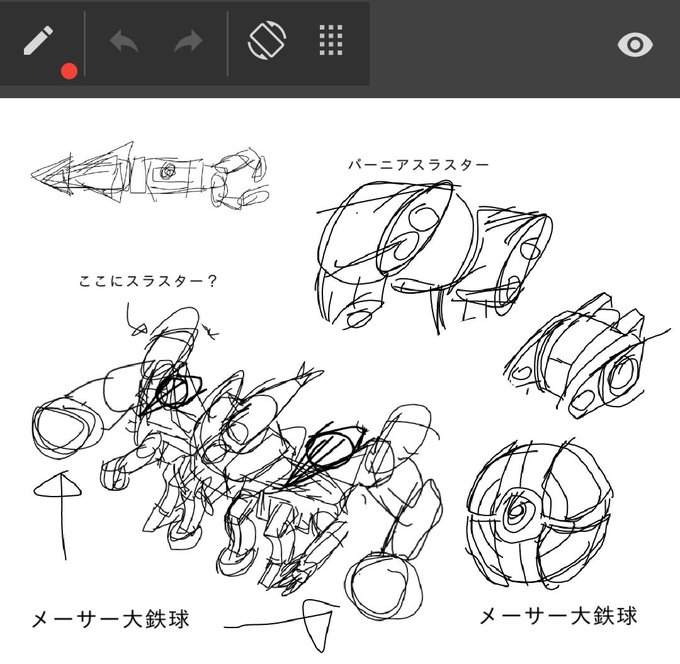 バーニアスラスター

ここにスラスター？

メーサー大鉄球

メーサー大鉄球