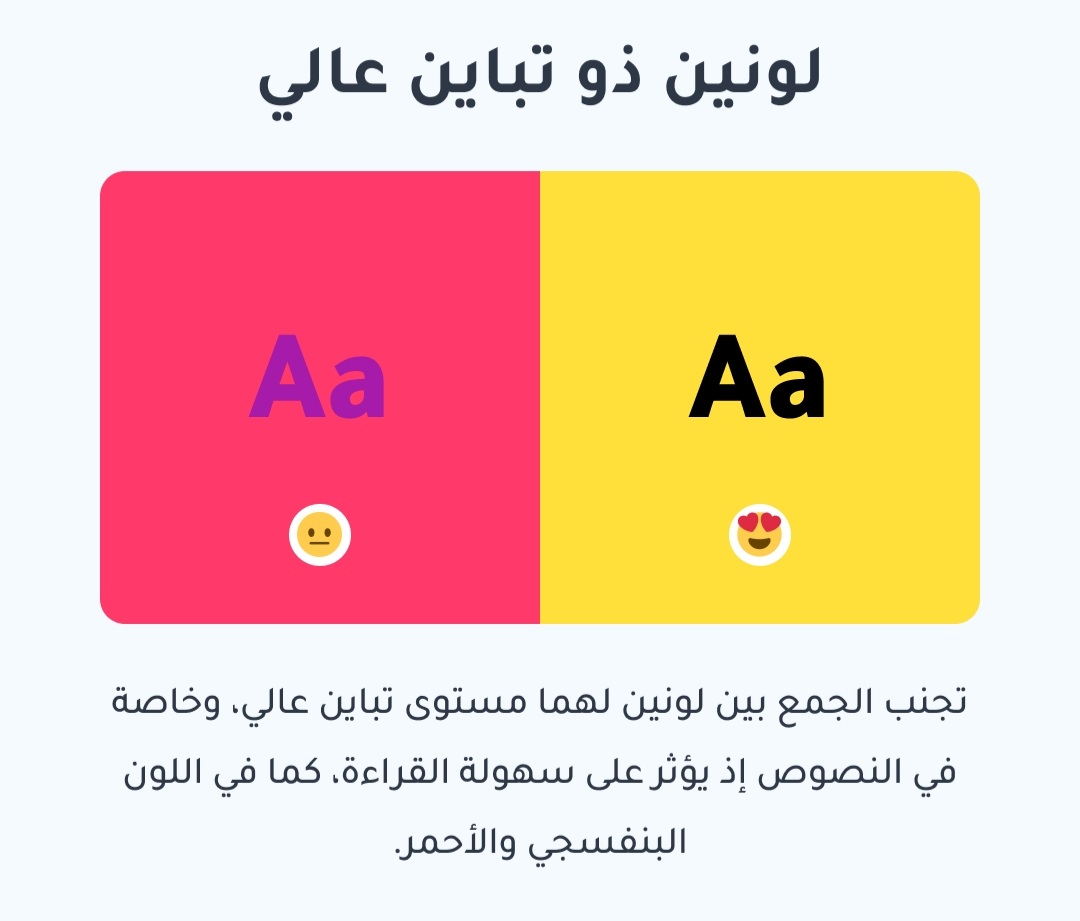 لونين ذو تباين عالي

Aa

Aa

تجنب الجمع بين لونين لهما مستوى تباين عالي، وخاصة في النصوص إذ يؤثر على سهولة القراءة، كما في اللون البنفسجي والأحمر.