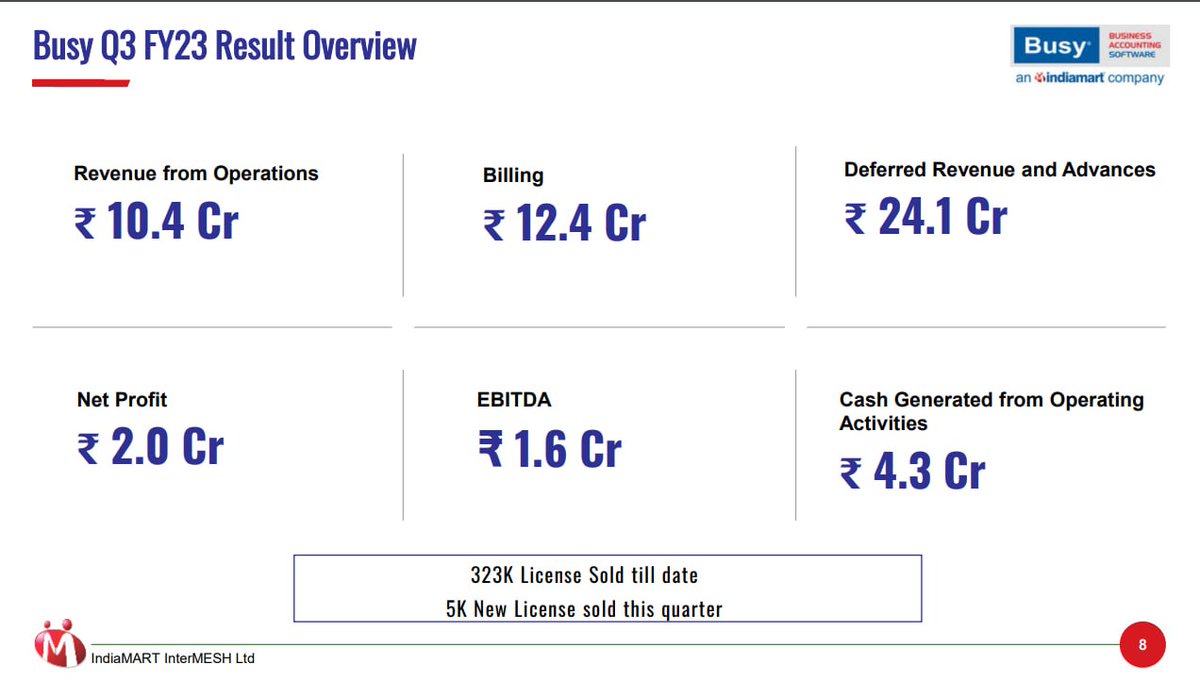 Busy Q3 FY23 Result Overview

Busy BUSINESS ACCOUNTING SOFTWARE
an indiamart company

Revenue from Operations
₹ 10.4 Cr

Billing
₹ 12.4 Cr

Deferred Revenue and Advances
₹ 24.1 Cr

Net Profit
₹ 2.0 Cr

EBITDA
₹ 1.6 Cr

Cash Generated from Operating Activities
₹ 4.3 Cr

323K License Sold till date
5K New License sold this quarter

IndiaMART InterMESH Ltd

8