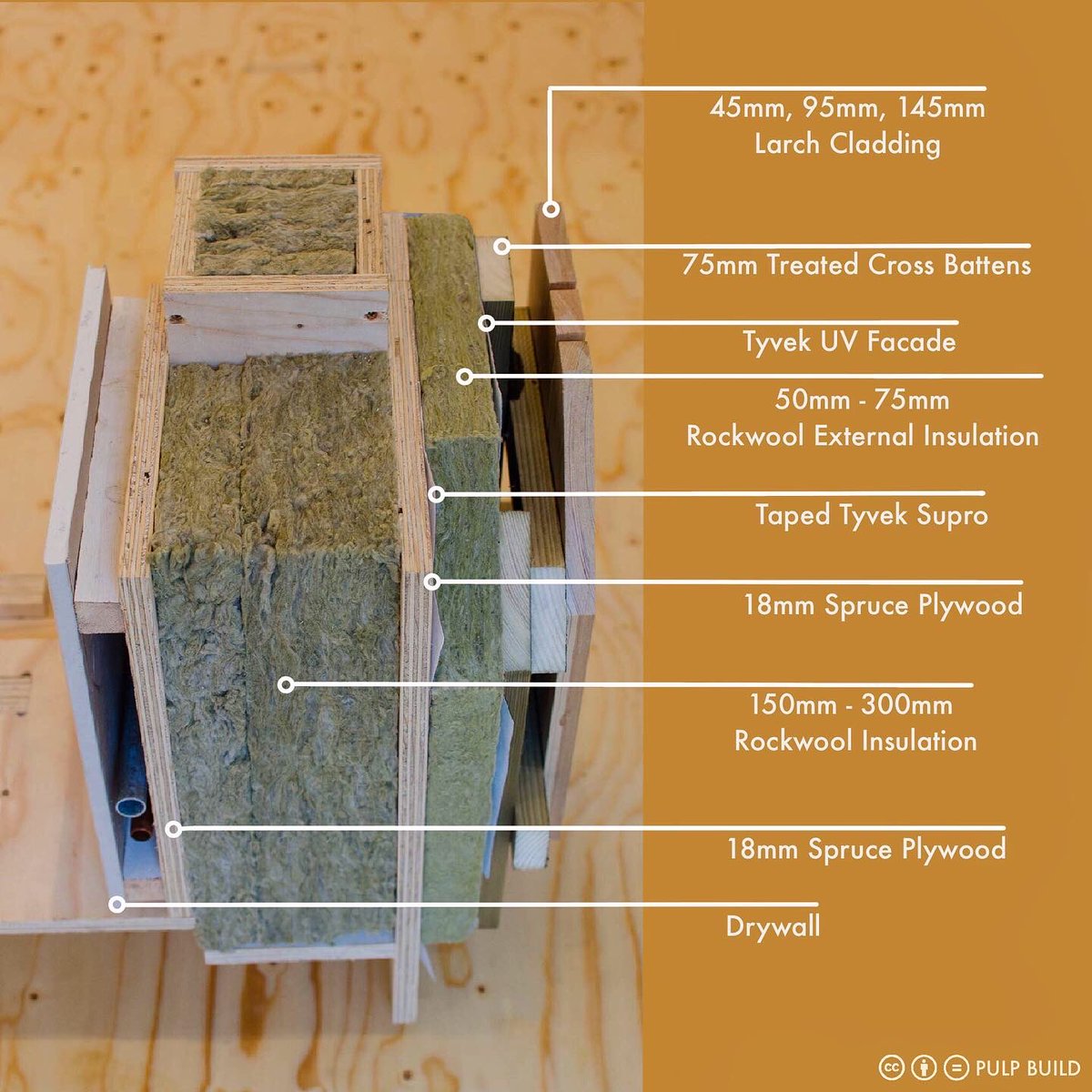 45mm, 95mm, 145mm
Larch Cladding

75mm Treated Cross Battens

Tyvek UV Facade

50mm - 75mm
Rockwool External Insulation

Taped Tyvek Supro

18mm Spruce Plywood

150mm - 300mm
Rockwool Insulation

18mm Spruce Plywood

Drywall

PULP BUILD