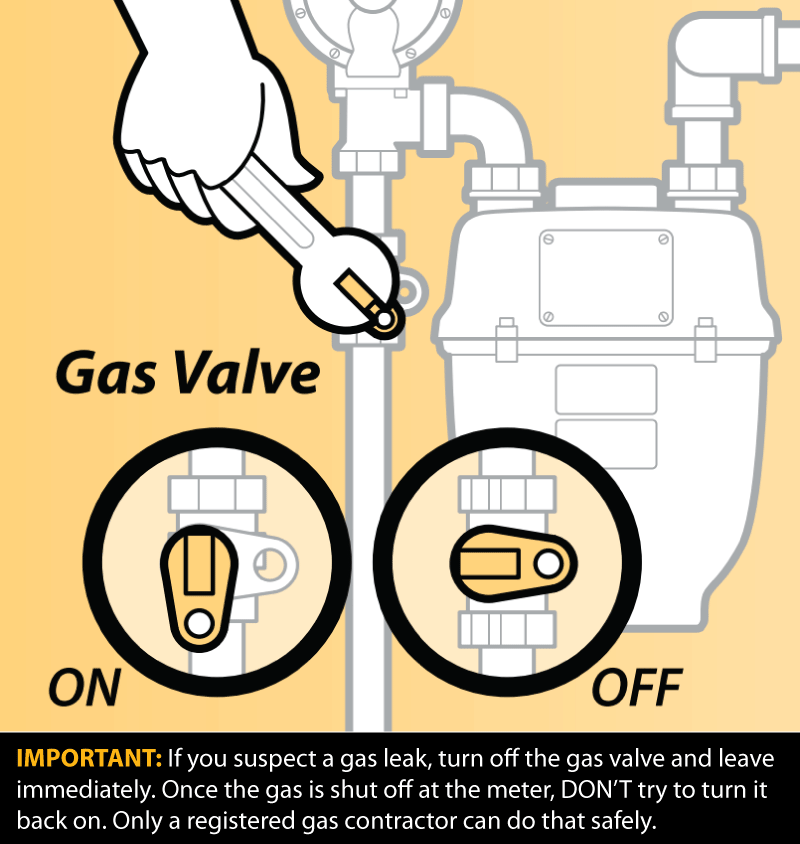 Gas Valve

ON

OFF

IMPORTANT: If you suspect a gas leak, turn off the gas valve and leave immediately. Once the gas is shut off at the meter, DON'T try to turn it back on. Only a registered gas contractor can do that safely.