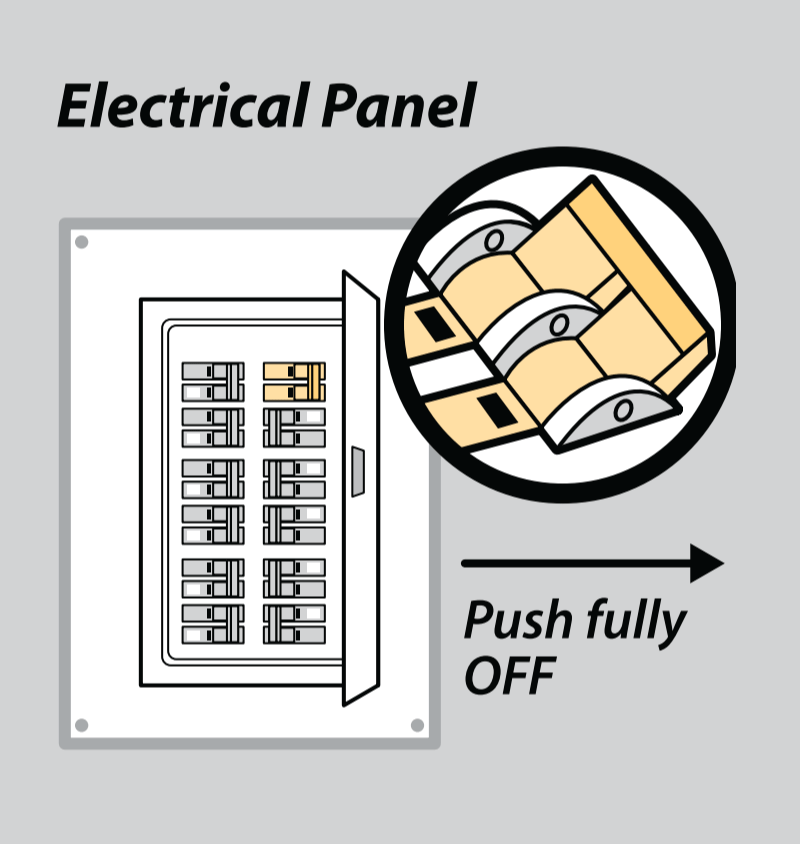 Electrical Panel

Push fully OFF