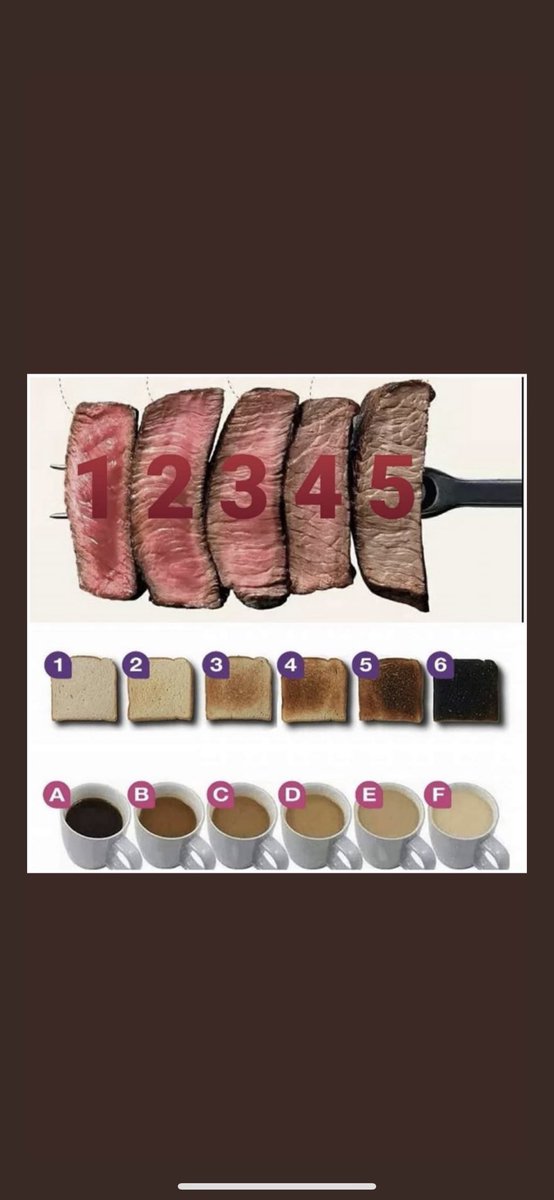 1 2 3 4 5

1 2 3 4 5 6

A B C D E F