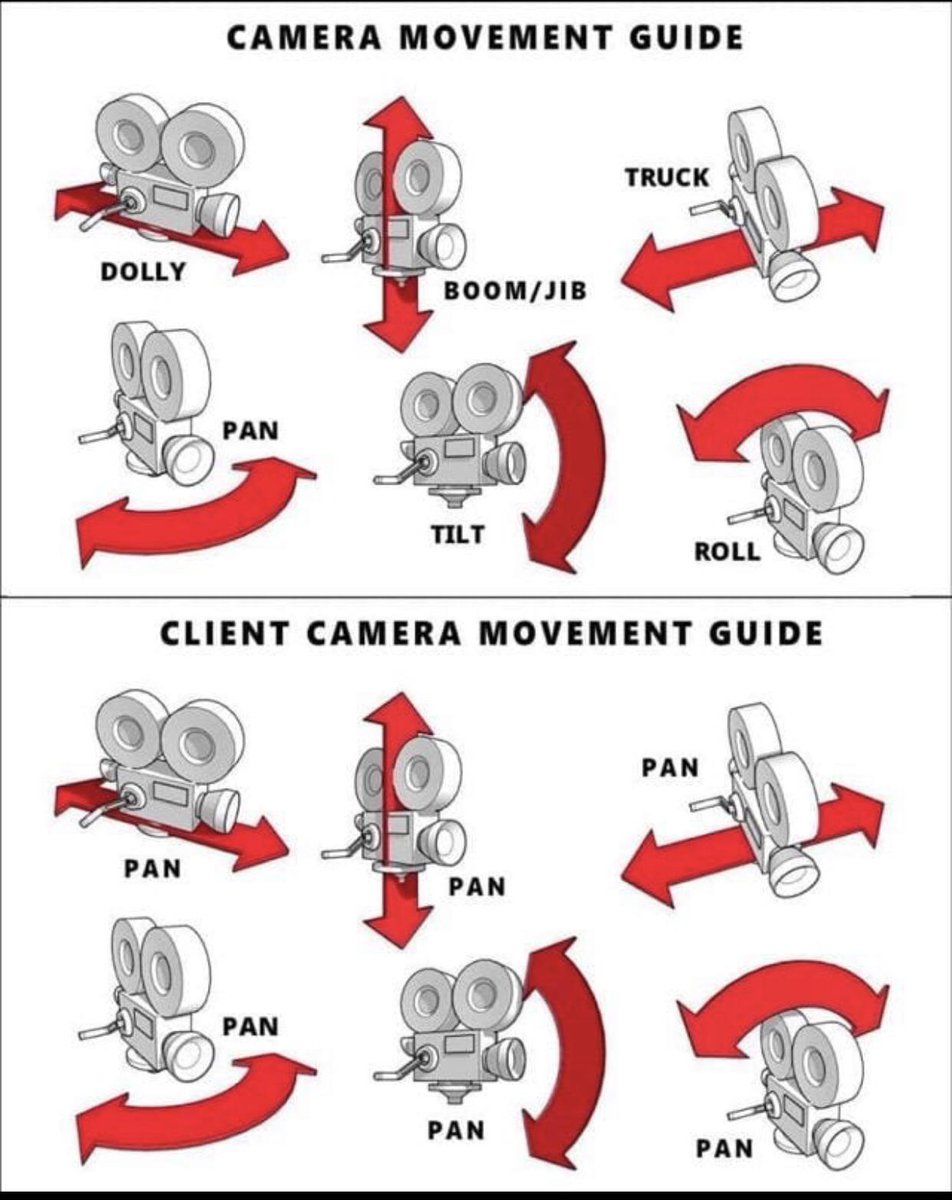 CAMERA MOVEMENT GUIDE

DOLLY

BOOM/JIB

TRUCK

PAN

TILT

ROLL

CLIENT CAMERA MOVEMENT GUIDE

PAN

PAN

PAN

PAN

PAN

PAN