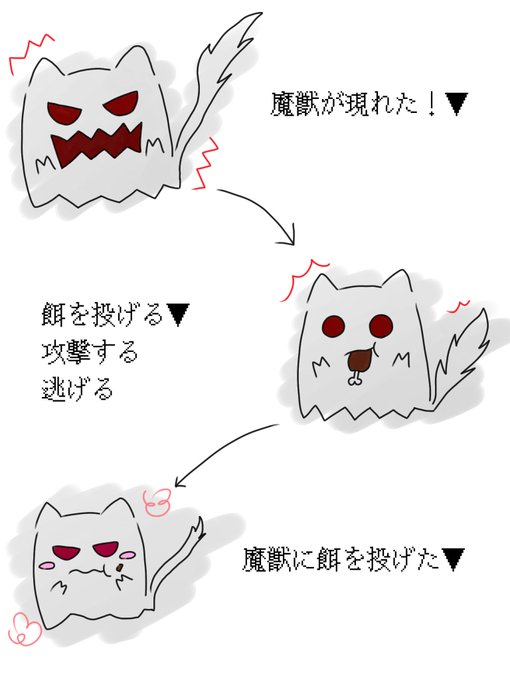 魔獣が現れた！▼

餌を投げる▼
攻撃する
逃げる

魔獣に餌を投げた▼