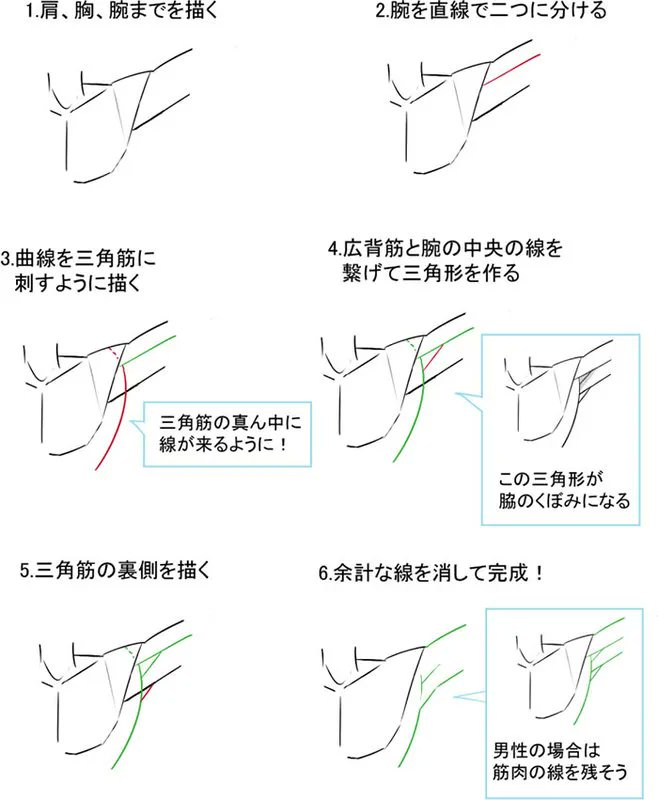 1.肩、胸、腕までを描く

2.腕を直線で二つに分ける

3.曲線を三角筋に刺すように描く

三角筋の真ん中に線が来るように！

4.広背筋と腕の中央の線を繋げて三角形を作る

この三角形が脇のくぼみになる

5.三角筋の裏側を描く

6.余計な線を消して完成！

男性の場合は筋肉の線を残そう