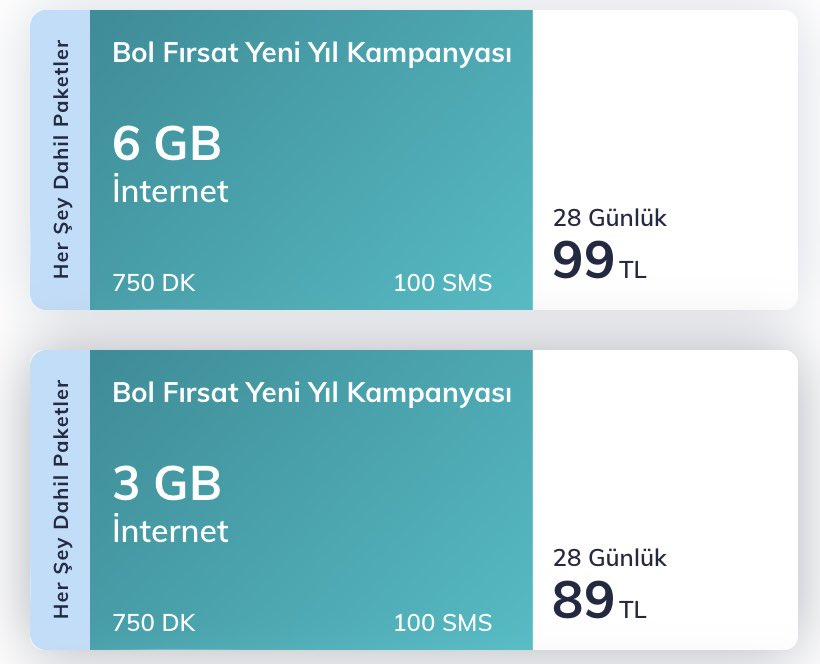 Her Şey Dahil Paketler

Bol Fırsat Yeni Yıl Kampanyası

6 GB
İnternet

750 DK

100 SMS

28 Günlük
99 TL

Her Şey Dahil Paketler

Bol Fırsat Yeni Yıl Kampanyası

3 GB
İnternet

750 DK

100 SMS

28 Günlük
89 TL