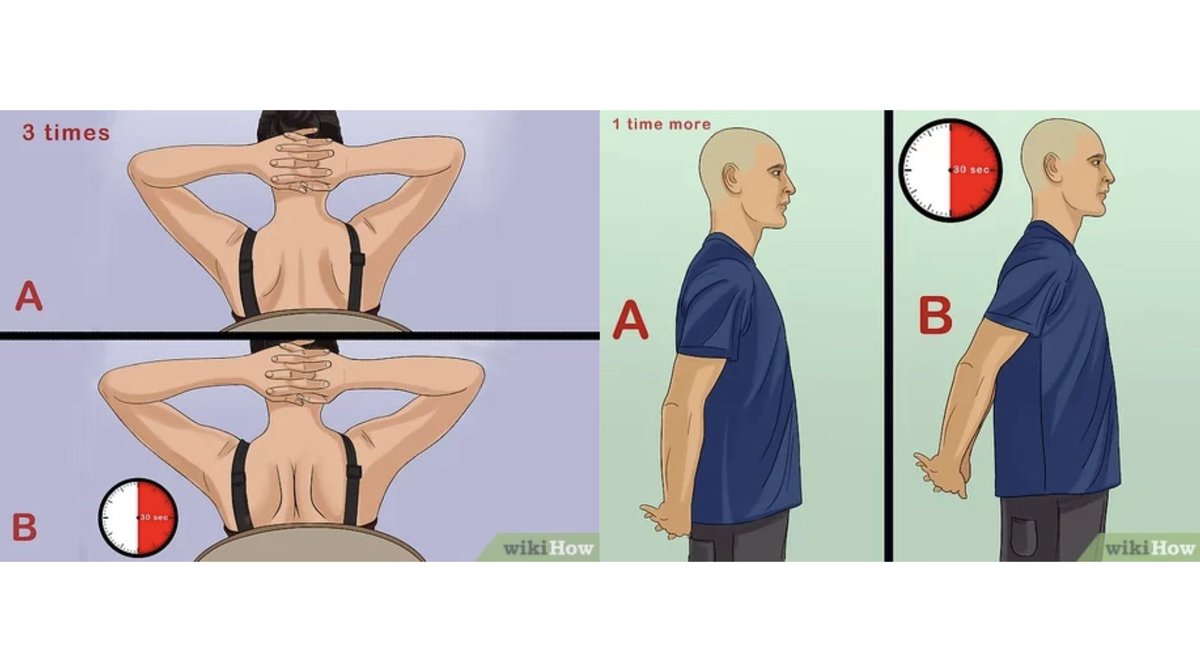 3 times

A

B

30 sec

wikiHow

1 time more

A

30 sec

B

wikiHow