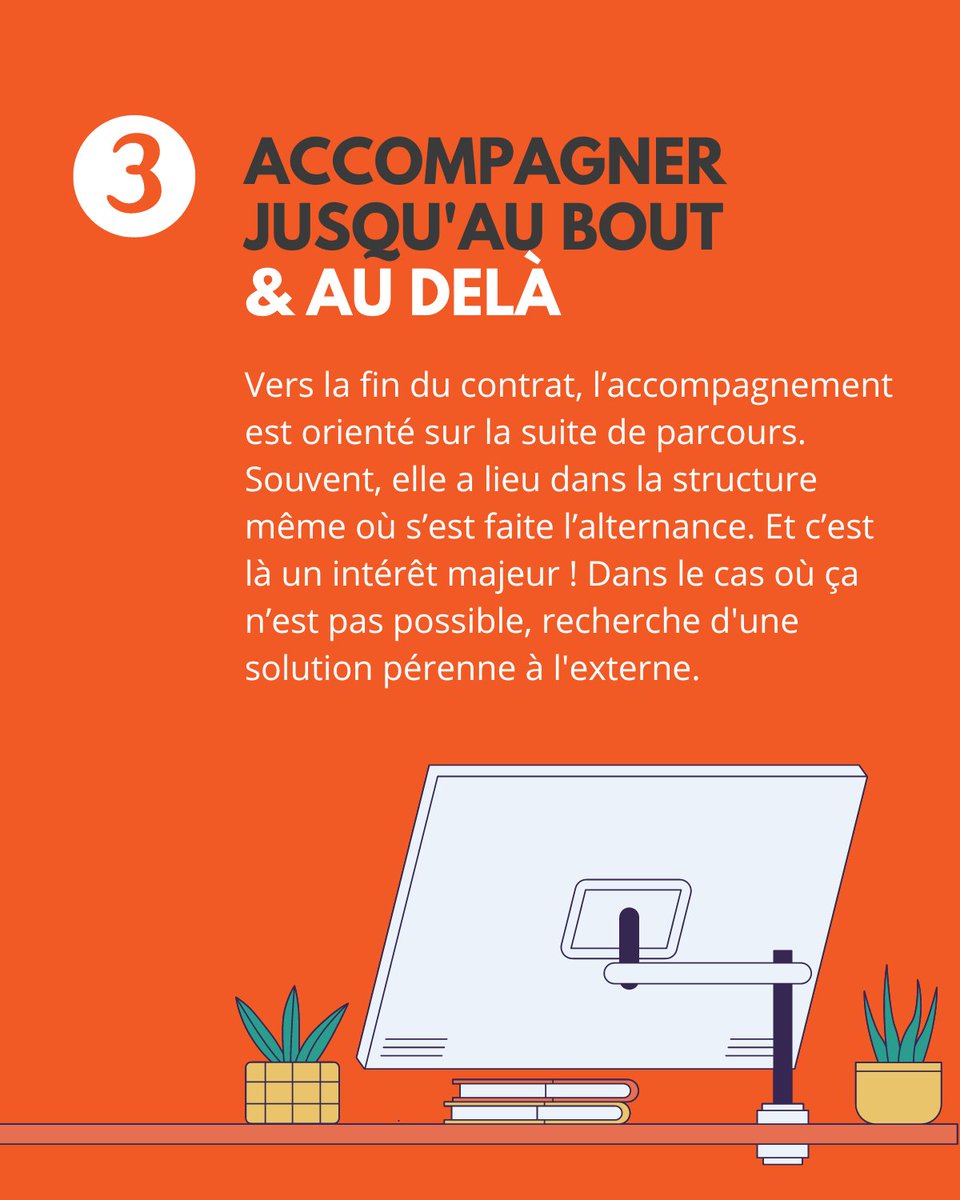 3

ACCOMPAGNER JUSQU'AU BOUT & AU DELÀ

Vers la fin du contrat, l’accompagnement est orienté sur la suite de parcours. Souvent, elle a lieu dans la structure même où s’est faite l’alternance. Et c’est là un intérêt majeur ! Dans le cas où ça n’est pas possible, recherche d'une solution pérenne à l'externe.