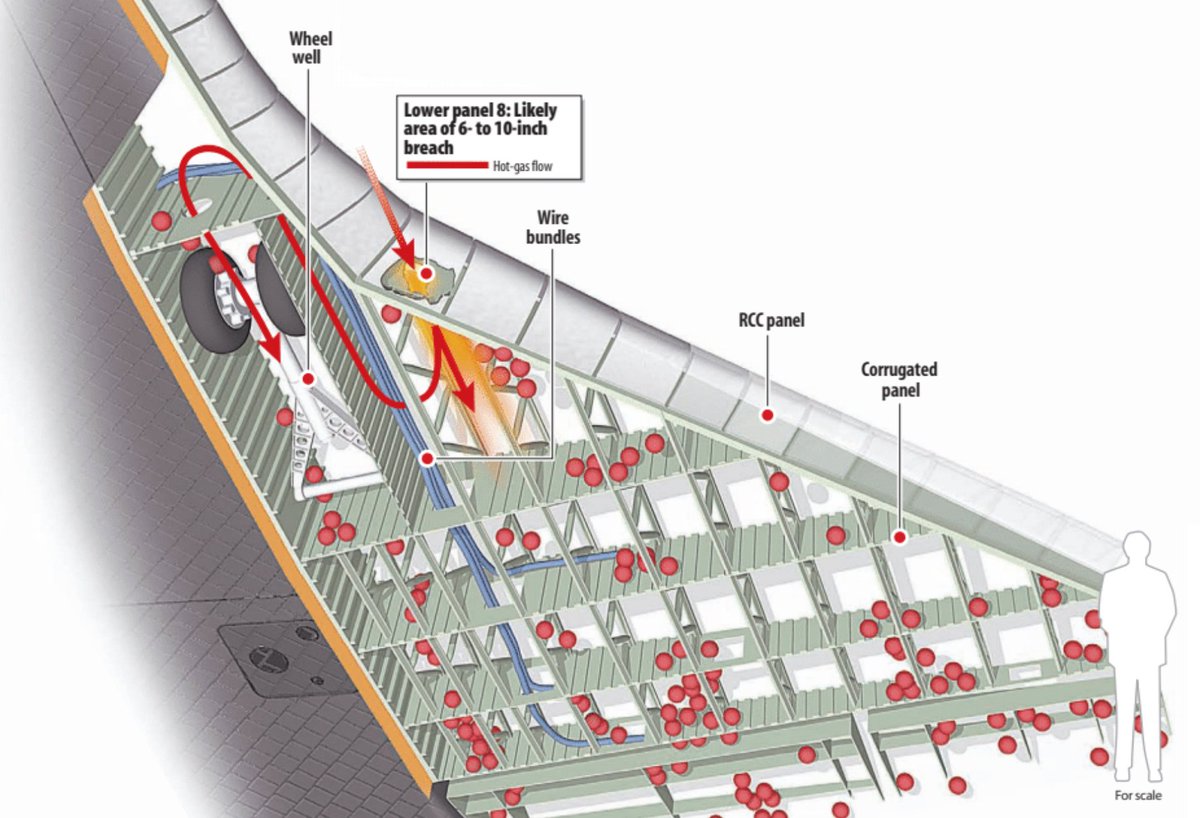 Wheel well

Lower panel 8: Likely area of 6- to 10-inch breach

Hot-gas flow

Wire bundles

RCC panel

Corrugated panel

For scale