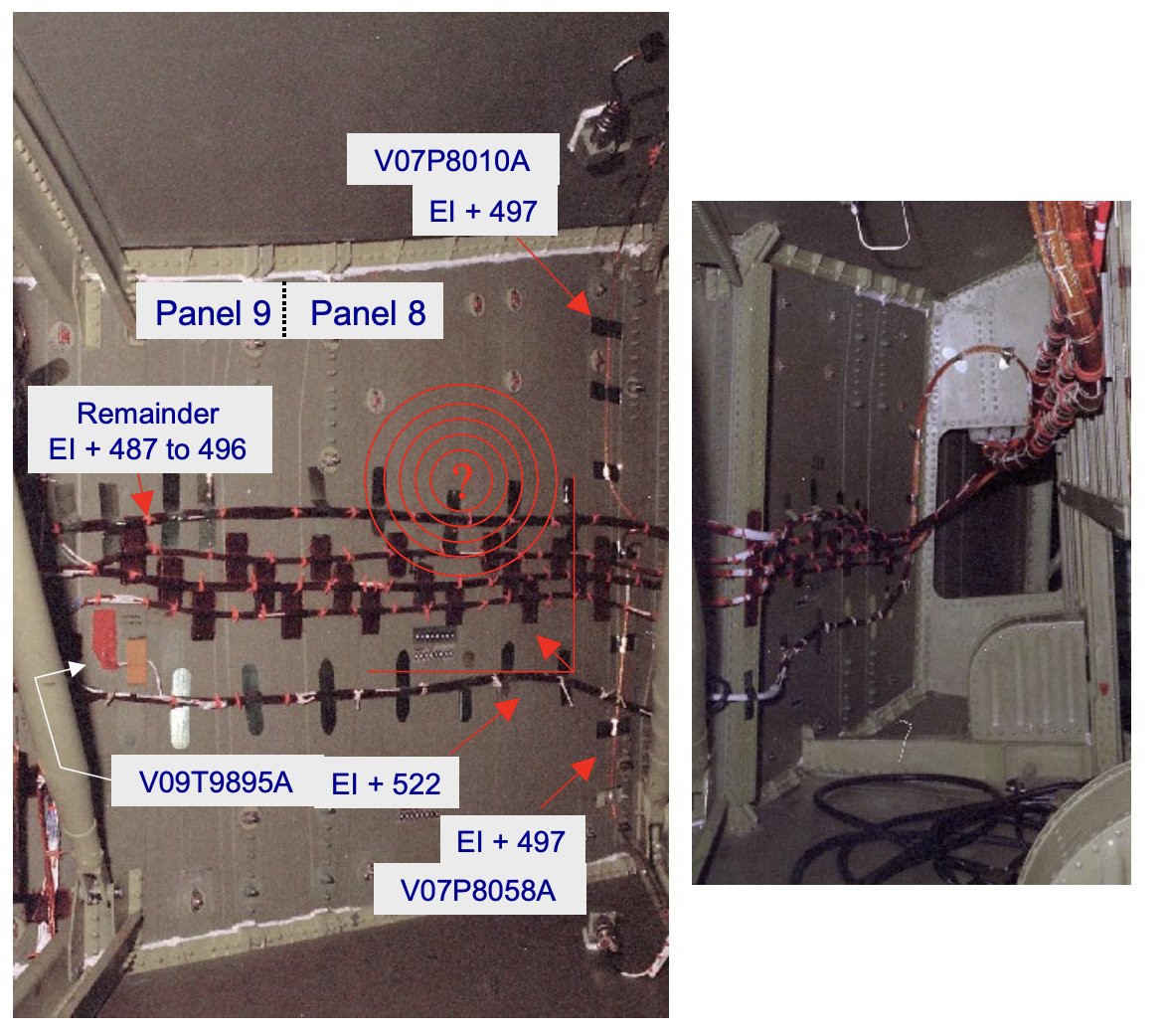 V07P8010A
EI + 497

Panel 9 Panel 8

Remainder
EI + 487 to 496

?

V09T9895A

EI + 522

EI + 497
V07P8058A