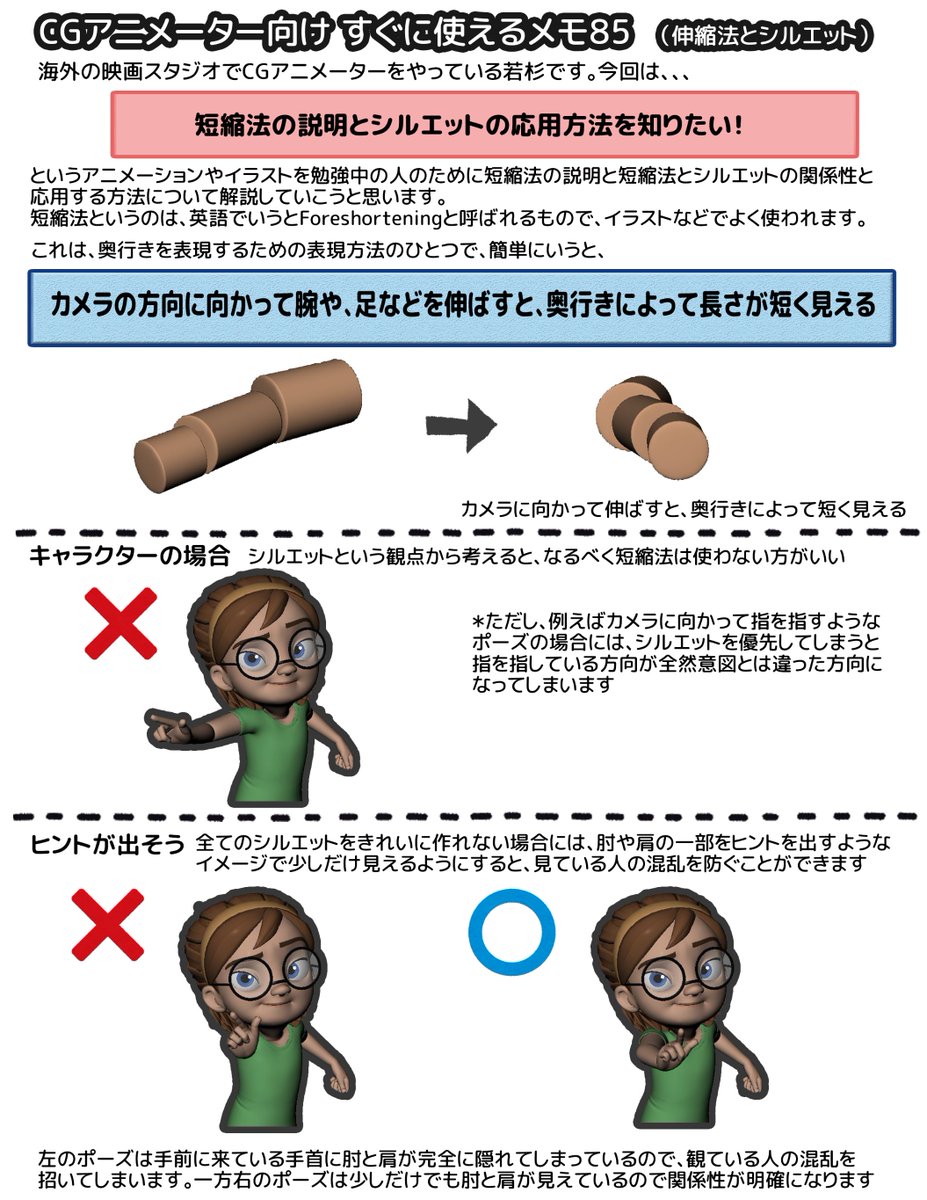 CGアニメーター向け すぐに使えるメモ85 （伸縮法とシルエット）

海外の映画スタジオでCGアニメーターをやっている若杉です。今回は、、、

短縮法の説明とシルエットの応用方法を知りたい！

というアニメーションやイラストを勉強中の人のために短縮法の説明と短縮法とシルエットの関係性と応用する方法について解説していこうと思います。
短縮法というのは、英語でいうとForeshorteningと呼ばれるもので、イラストなどでよく使われます。

これは、奥行きを表現するための表現方法のひとつで、簡単にいうと、

カメラの方向に向かって腕や、足などを伸ばすと、奥行きによって長さが短く見える

カメラに向かって伸ばすと、奥行きによって短く見える

キャラクターの場合 シルエットという観点から考えると、なるべく短縮法は使わない方がいい

*ただし、例えばカメラに向かって指を指すようなポーズの場合には、シルエットを優先してしまうと指を指している方向が全然意図とは違った方向になってしまいます

ヒントが出そう 全てのシルエットをきれいに作れない場合には、肘や肩の一部をヒントを出すようなイメージで少しだけ見えるようにすると、見ている人の混乱を防ぐことができます

左のポーズは手前に来ている手首に肘と肩が完全に隠れてしまっているので、観ている人の混乱を招いてしまいます。一方右のポーズは少しだけでも肘と肩が見えているので関係性が明確になります