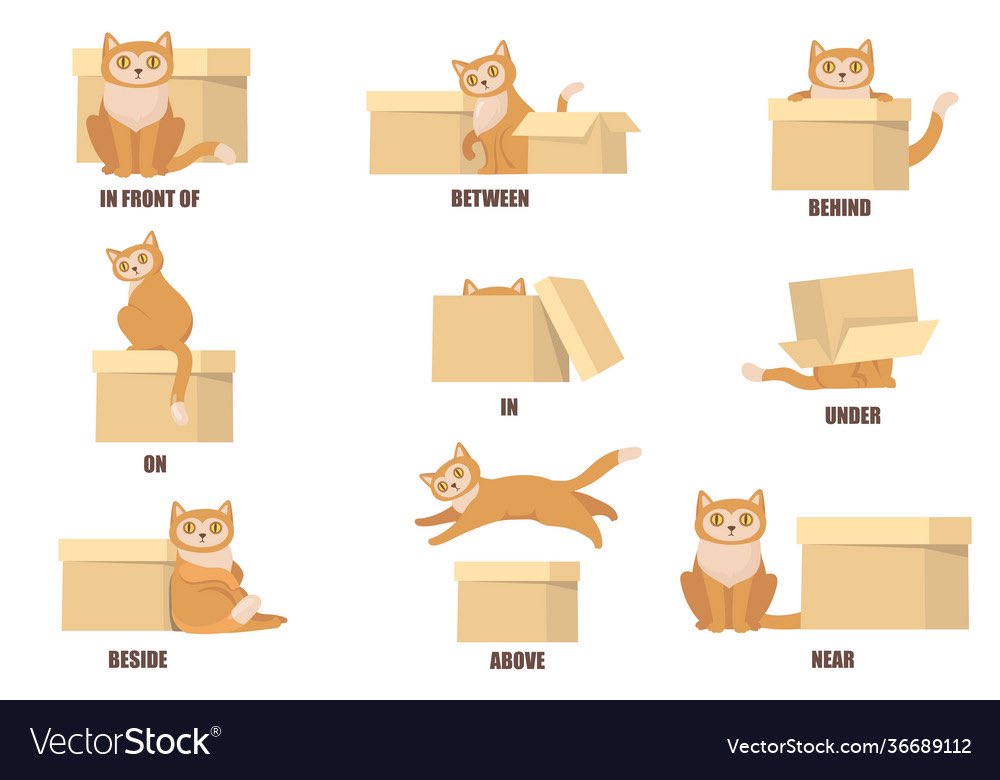 IN FRONT OF

BETWEEN

BEHIND

ON

IN

UNDER

BESIDE

ABOVE

NEAR

VectorStock®

VectorStock.com/36689112