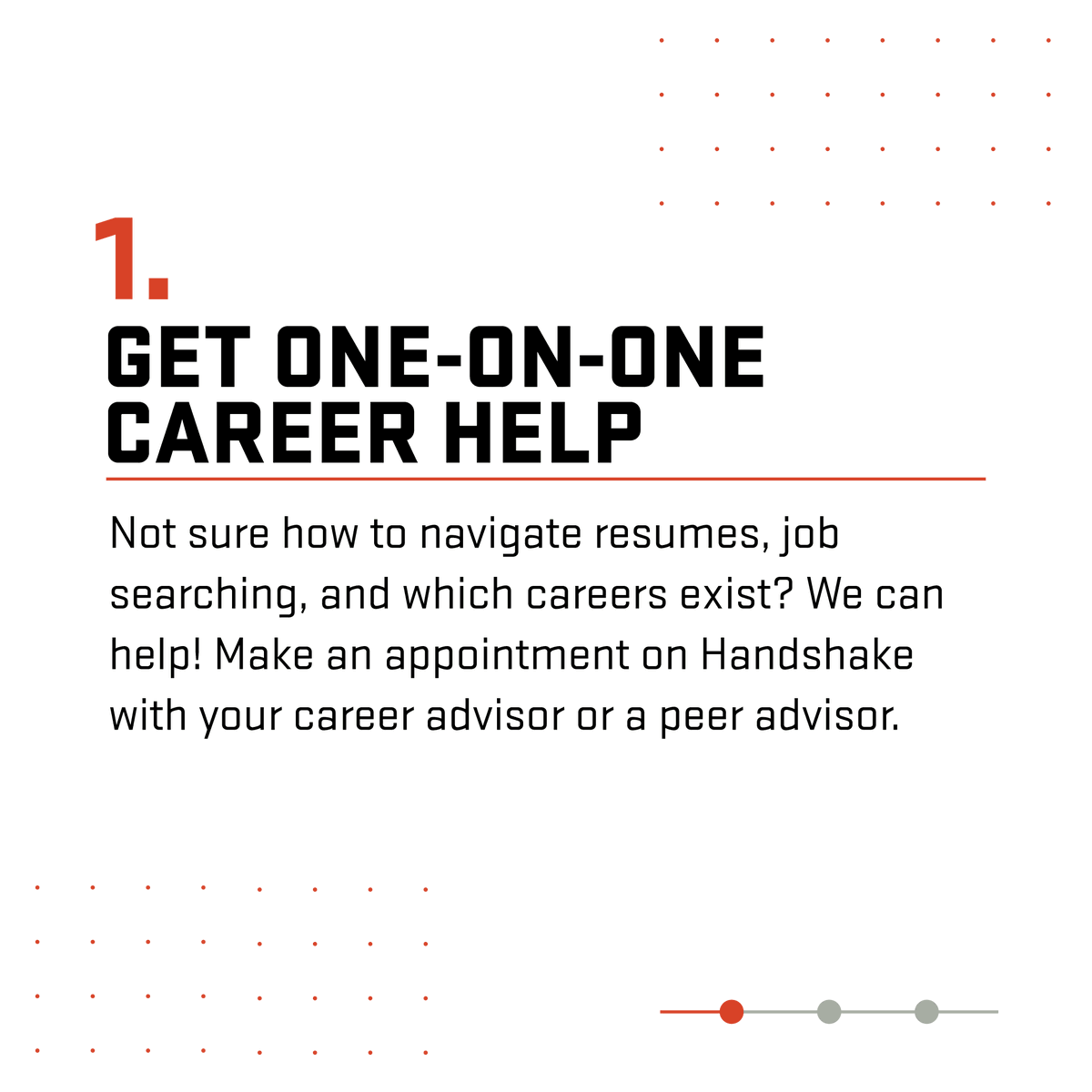 1.
GET ONE-ON-ONE CAREER HELP

Not sure how to navigate resumes, job searching, and which careers exist? We can help! Make an appointment on Handshake with your career advisor or a peer advisor.