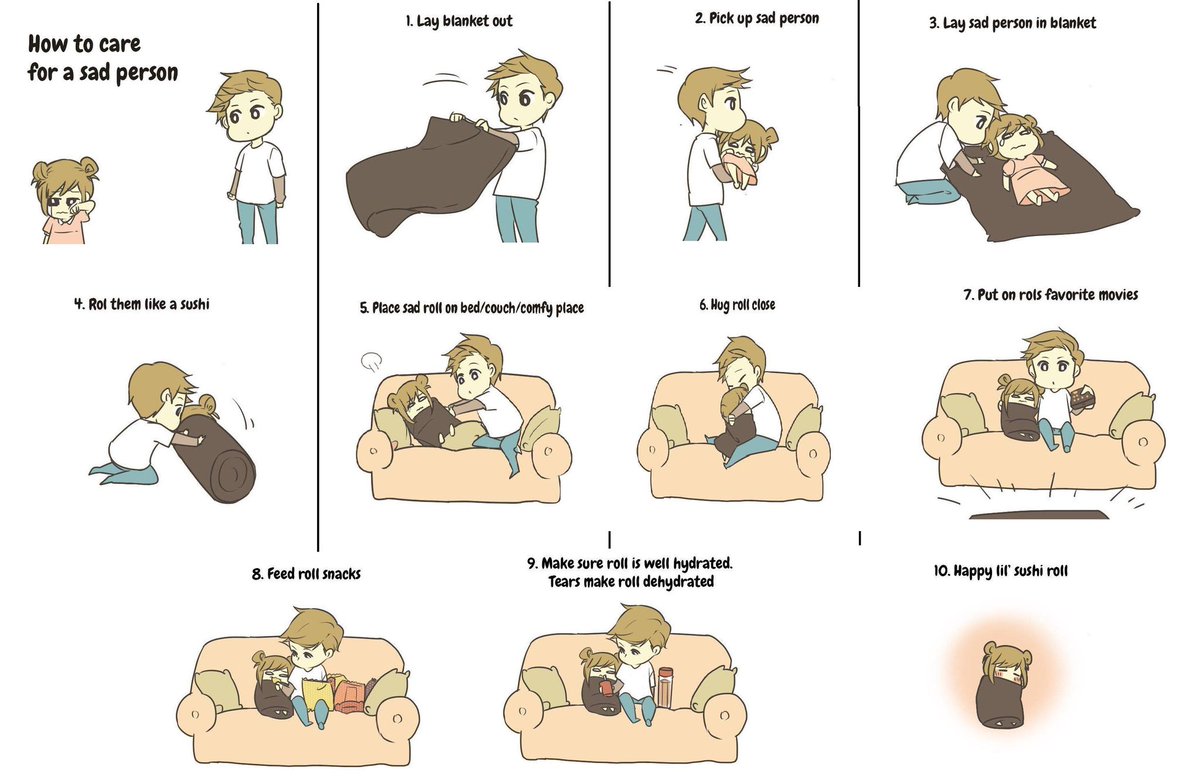 How to care for a sad person

1. Lay blanket out

2. Pick up sad person

3. Lay sad person in blanket

4. Rol them like a sushi

5. Place sad roll on bed/couch/comfy place

6. Hug roll close

7. Put on rols favorite movies

8. Feed roll snacks

9. Make sure roll is well hydrated. Tears make roll dehydrated

10. Happy lil' sushi roll