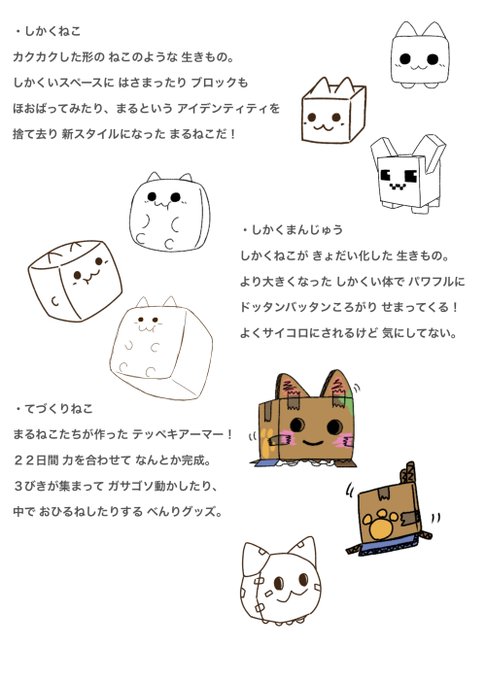 ・しかくねこ
カクカクした形の ねこのような 生きもの。
しかくいスペースに はさまったり ブロックも ほおばってみたり、まるという アイデンティティを 捨て去り 新スタイルになった まるねこだ！

・しかくまんじゅう
しかくねこが きょだい化した 生きもの。
より大きくなった しかくい体で パワフルに ドッタンバッタンころがり せまってくる！
よくサイコロにされるけど 気にしてない。

・てづくりねこ
まるねこたちが作った テッペキアーマー！
２２日間 力を合わせて なんとか完成。
３びきが集まって ガサゴソ動かしたり、
中で おひるねしたりする べんりグッズ。