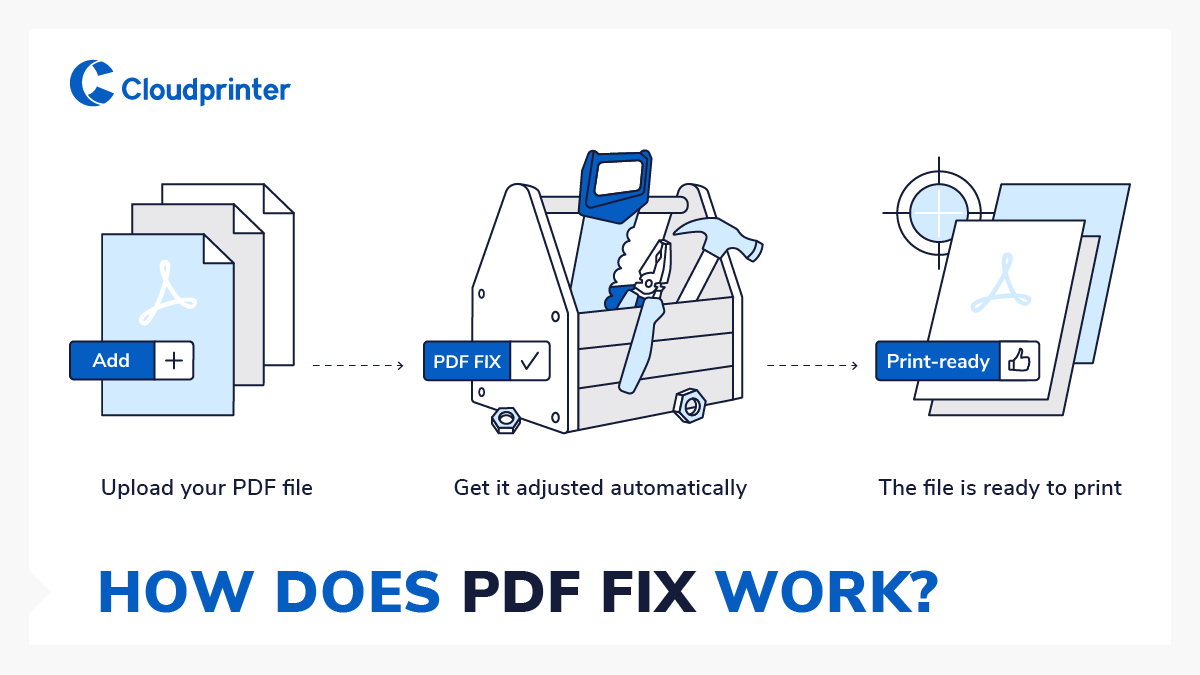 Cloudprinter

Add +

PDF FIX ✓

Print-ready

Upload your PDF file

Get it adjusted automatically

The file is ready to print

HOW DOES PDF FIX WORK?