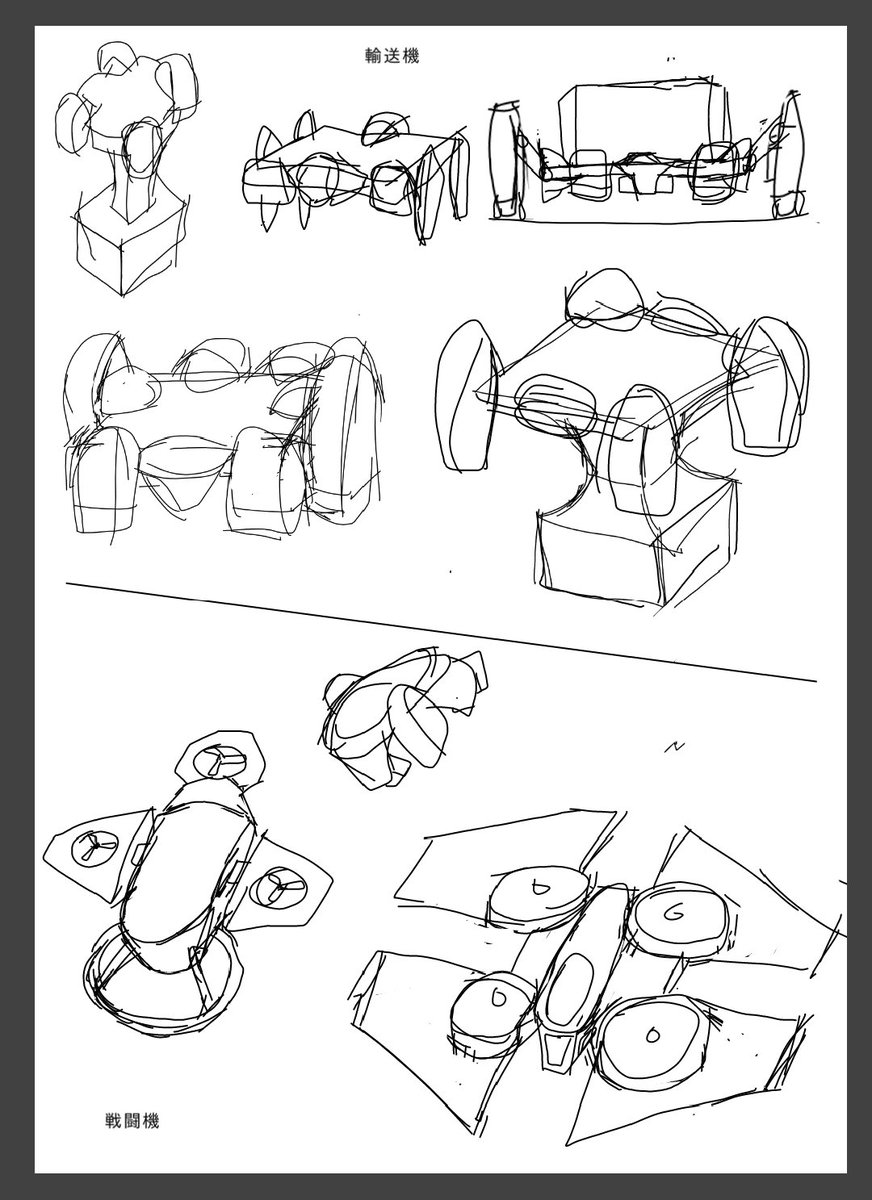 輸送機

戦闘機