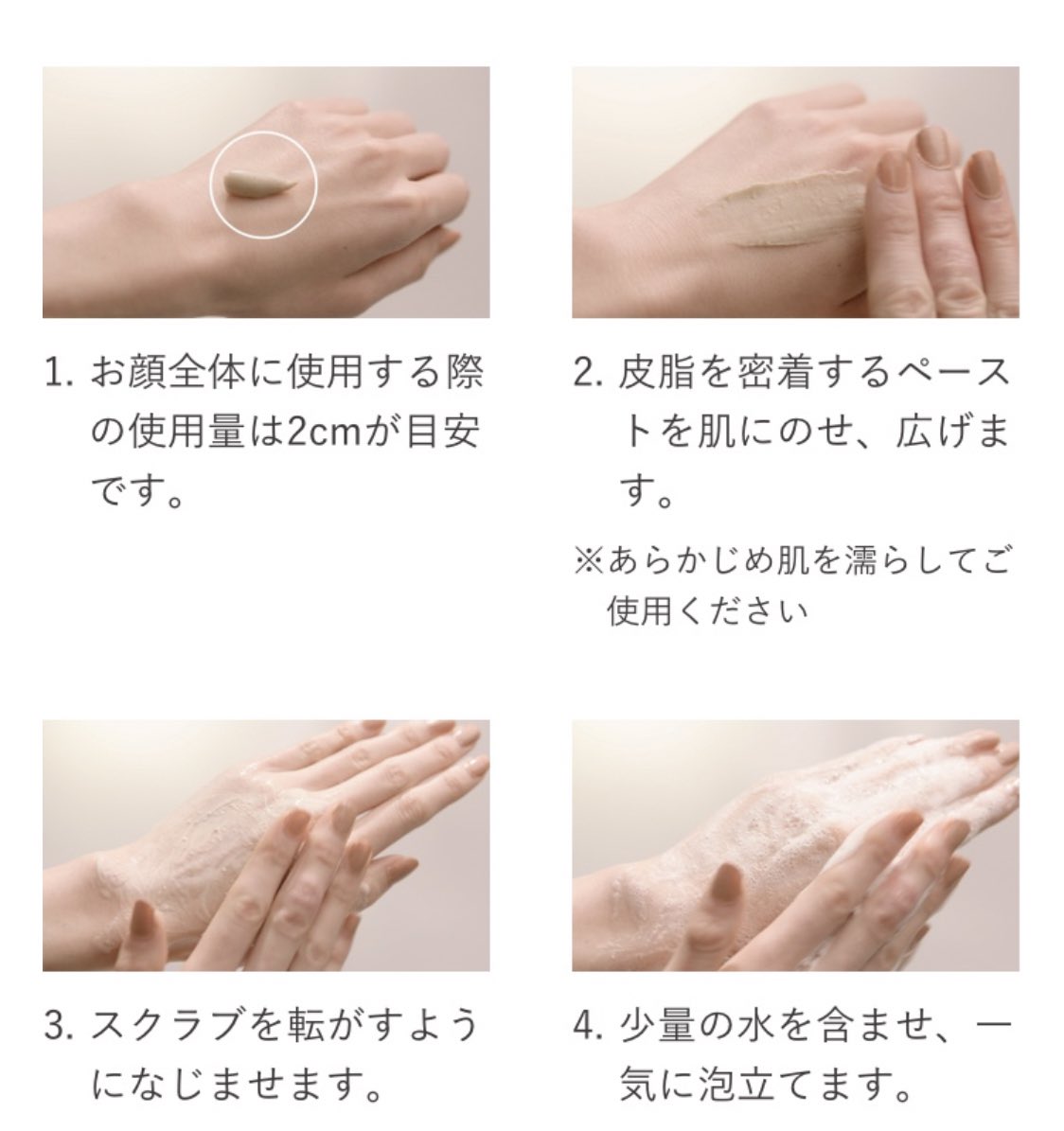 1. お顔全体に使用する際の使用量は2cmが目安です。

2. 皮脂を密着するペーストを肌にのせ、広げます。

※あらかじめ肌を濡らしてご使用ください

3. スクラブを転がすようになじませます。

4. 少量の水を含ませ、一気に泡立てます。