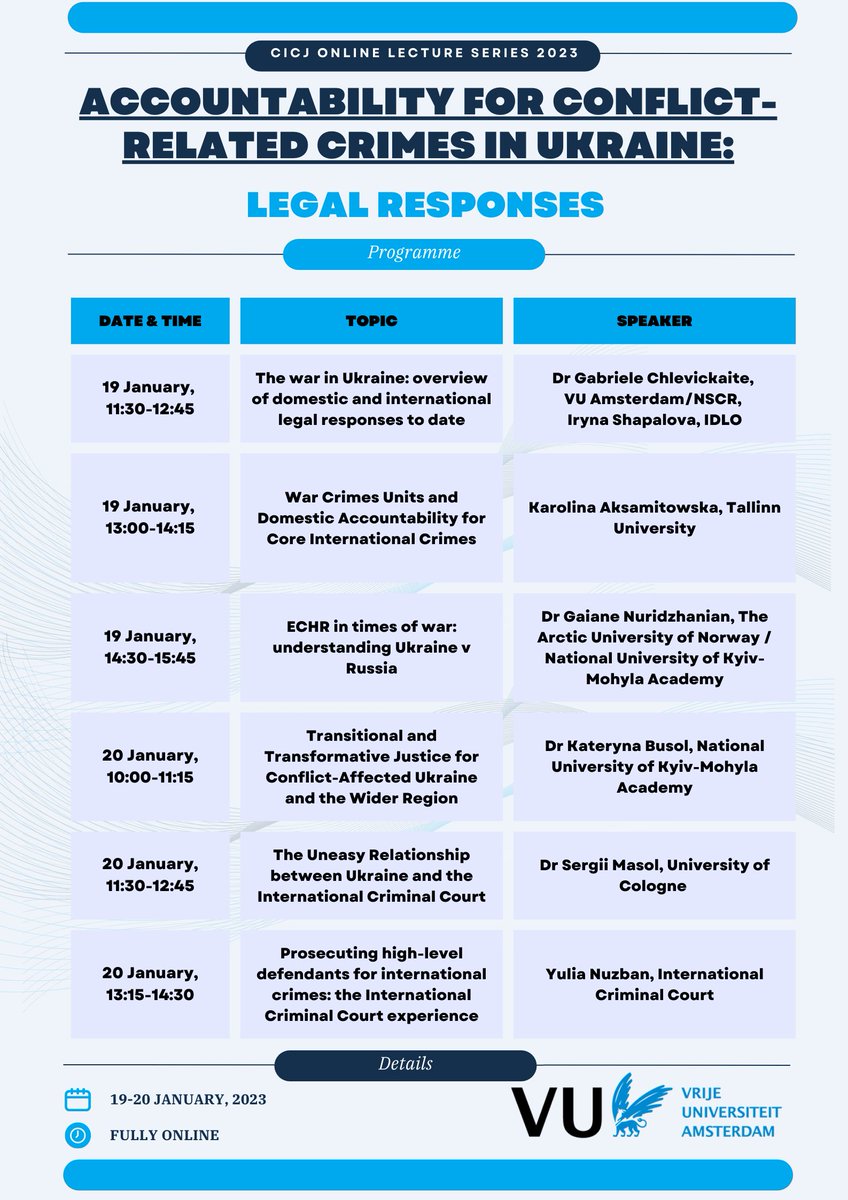 CICJ ONLINE LECTURE SERIES 2023

ACCOUNTABILITY FOR CONFLICT-RELATED CRIMES IN UKRAINE:

LEGAL RESPONSES

Programme

| DATE & TIME | TOPIC | SPEAKER |
|---|---|---|
| 19 January, 11:30-12:45 | The war in Ukraine: overview of domestic and international legal responses to date | Dr Gabriele Chlevickaite, VU Amsterdam/NSCR, Iryna Shapalova, IDLO |
| 19 January, 13:00-14:15 | War Crimes Units and Domestic Accountability for Core International Crimes | Karolina Aksamitowska, Tallinn University |
| 19 January, 14:30-15:45 | ECHR in times of war: understanding Ukraine v Russia | Dr Gaiane Nuridzhanian, The Arctic University of Norway / National University of Kyiv-Mohyla Academy |
| 20 January, 10:00-11:15 | Transitional and Transformative Justice for Conflict-Affected Ukraine and the Wider Region | Dr Kateryna Busol, National University of Kyiv-Mohyla Academy |
| 20 January, 11:30-12:45 | The Uneasy Relationship between Ukraine and the International Criminal Court | Dr Sergii Masol, University of Cologne |
| 20 January, 13:15-14:30 | Prosecuting high-level defendants for international crimes: the International Criminal Court experience | Yulia Nuzban, International Criminal Court |

Details

19-20 JANUARY, 2023

FULLY ONLINE

VU
VRIJE
UNIVERSITEIT
AMSTERDAM