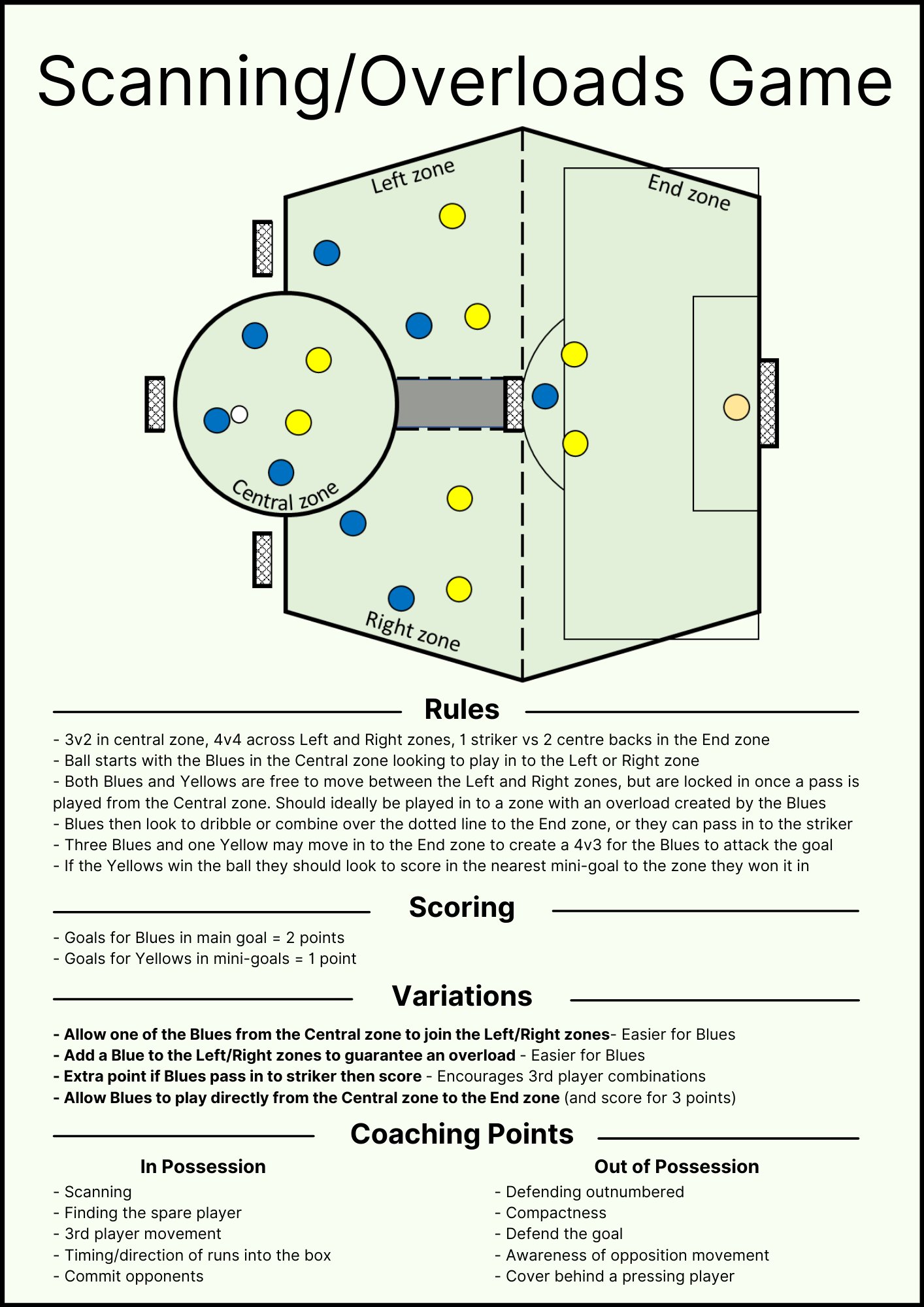 Scanning/Overloads Game

Left zone

End zone

Central zone

Right zone

Rules

- 3v2 in central zone, 4v4 across Left and Right zones, 1 striker vs 2 centre backs in the End zone
- Ball starts with the Blues in the Central zone looking to play in to the Left or Right zone
- Both Blues and Yellows are free to move between the Left and Right zones, but are locked in once a pass is played from the Central zone. Should ideally be played in to a zone with an overload created by the Blues
- Blues then look to dribble or combine over the dotted line to the End zone, or they can pass in to the striker
- Three Blues and one Yellow may move in to the End zone to create a 4v3 for the Blues to attack the goal
- If the Yellows win the ball they should look to score in the nearest mini-goal to the zone they won it in

Scoring

- Goals for Blues in main goal = 2 points
- Goals for Yellows in mini-goals = 1 point

Variations

- Allow one of the Blues from the Central zone to join the Left/Right zones- Easier for Blues
- Add a Blue to the Left/Right zones to guarantee an overload - Easier for Blues
- Extra point if Blues pass in to striker then score - Encourages 3rd player combinations
- Allow Blues to play directly from the Central zone to the End zone (and score for 3 points)

Coaching Points

In Possession
- Scanning
- Finding the spare player
- 3rd player movement
- Timing/direction of runs into the box
- Commit opponents

Out of Possession
- Defending outnumbered
- Compactness
- Defend the goal
- Awareness of opposition movement
- Cover behind a pressing player