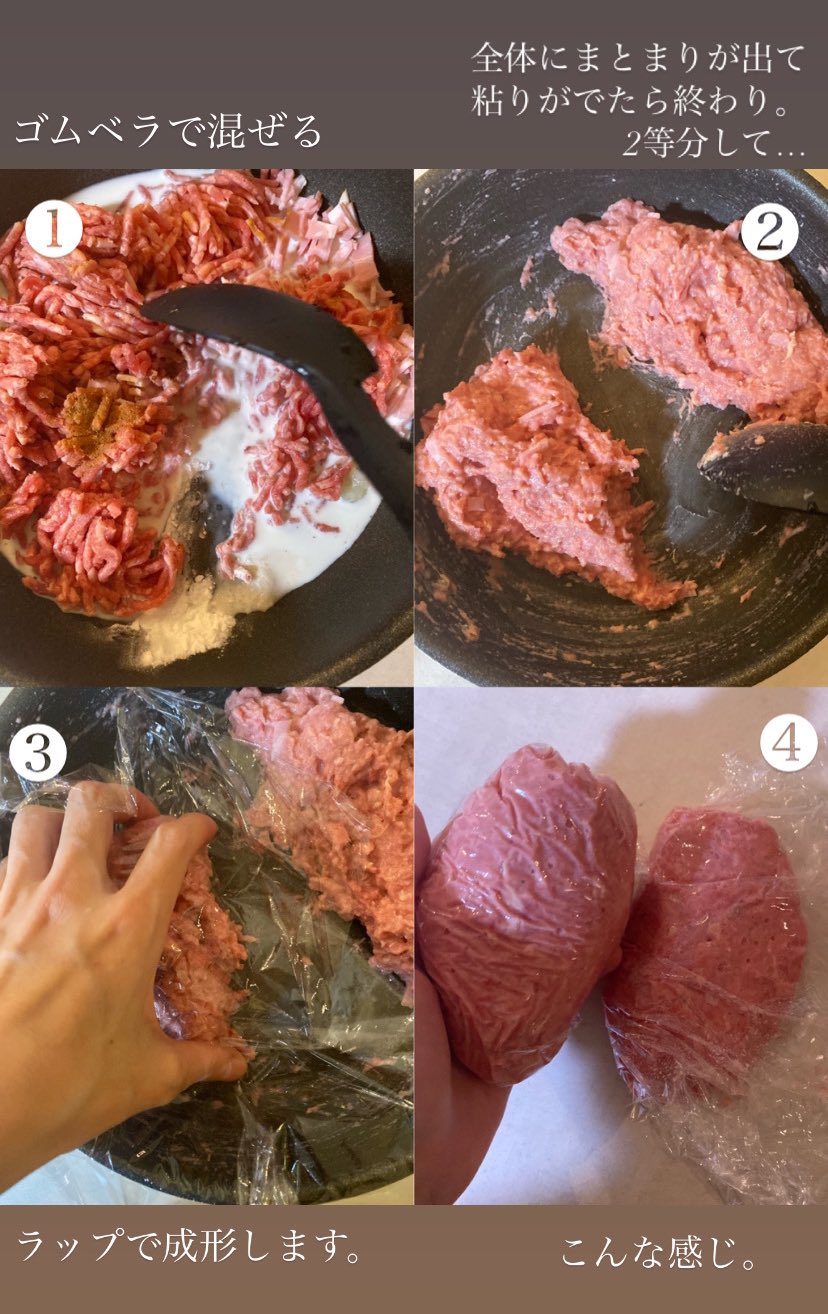 ゴムベラで混ぜる

全体にまとまりが出て
粘りがでたら終わり。
2等分して…

1

2

3

4

ラップで成形します。

こんな感じ。