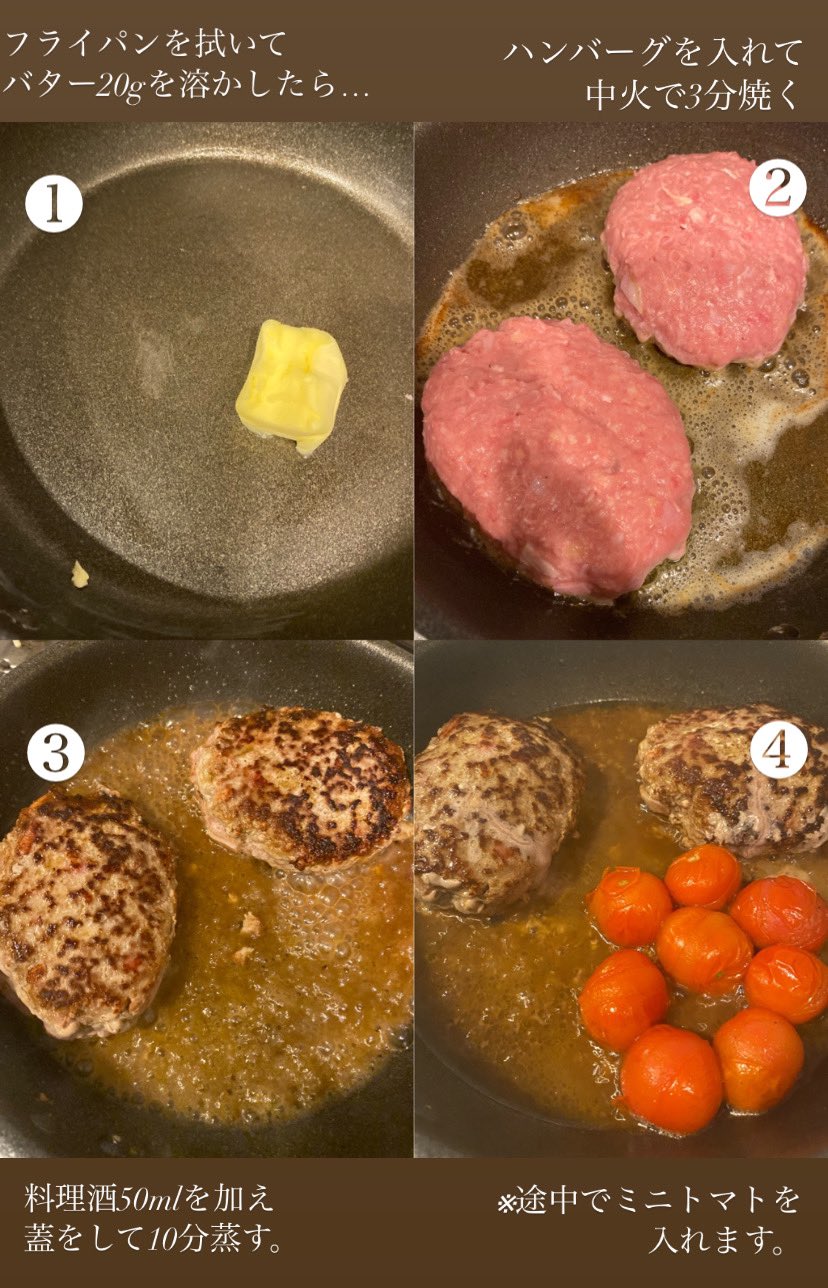 フライパンを拭いて
バター20gを溶かしたら…

ハンバーグを入れて
中火で3分焼く

1

2

3

4

料理酒50mlを加え
蓋をして10分蒸す。

※途中でミニトマトを
入れます。