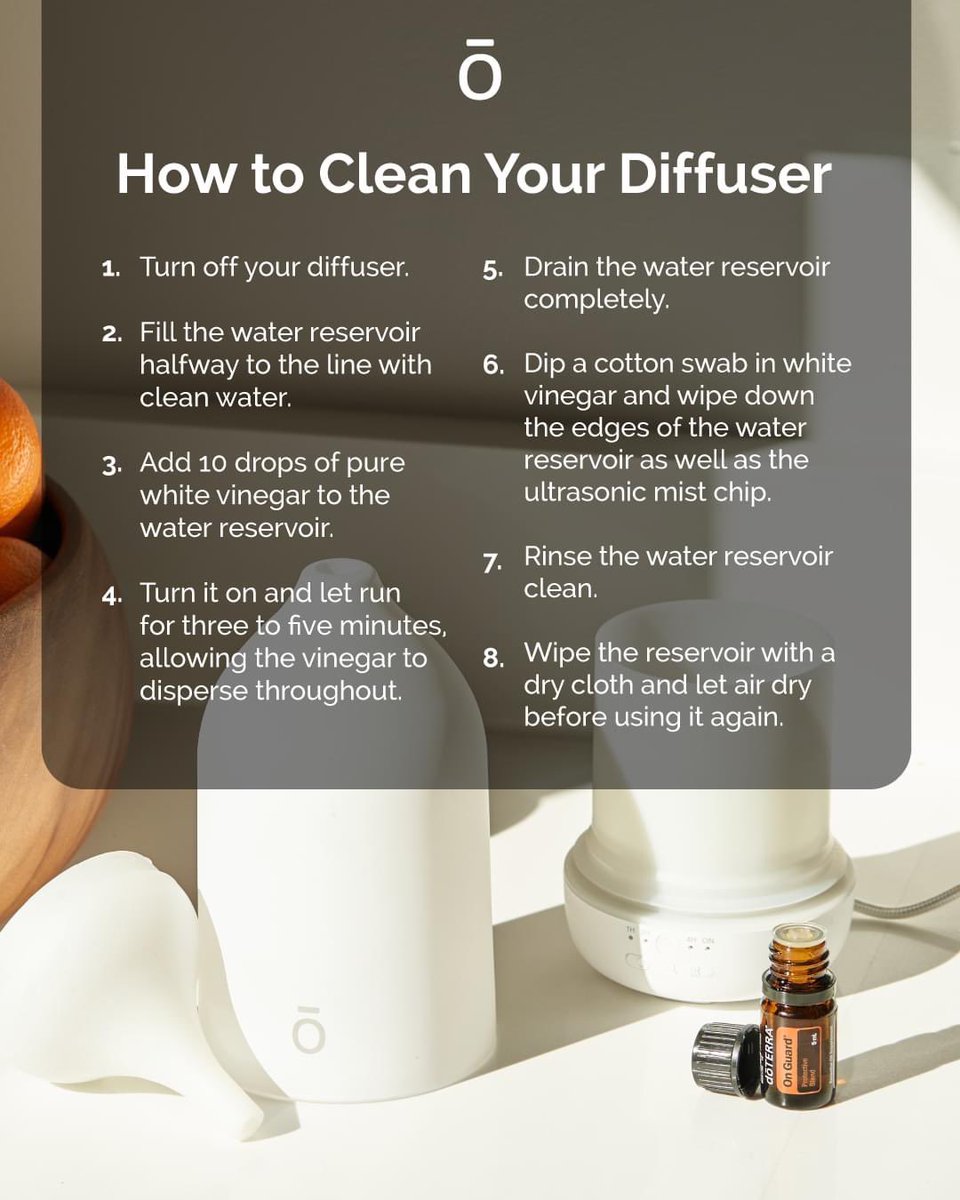 ō

How to Clean Your Diffuser

1. Turn off your diffuser.

2. Fill the water reservoir halfway to the line with clean water.

3. Add 10 drops of pure white vinegar to the water reservoir.

4. Turn it on and let run for three to five minutes, allowing the vinegar to disperse throughout.

5. Drain the water reservoir completely.

6. Dip a cotton swab in white vinegar and wipe down the edges of the water reservoir as well as the ultrasonic mist chip.

7. Rinse the water reservoir clean.

8. Wipe the reservoir with a dry cloth and let air dry before using it again.

ō

dōTERRA
On Guard
Protective Blend
5 mL