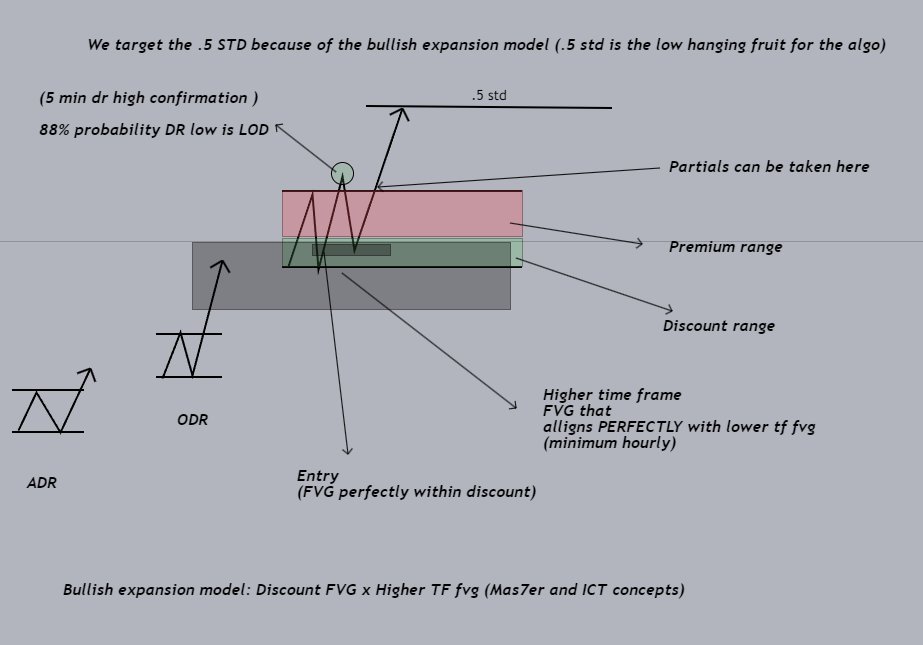 We target the .5 STD because of the bullish expansion model (.5 std is the low hanging fruit for the algo)

(5 min dr high confirmation )

88% probability DR low is LOD

.5 std

Partials can be taken here

Premium range

Discount range

ODR

ADR

Higher time frame
FVG that
alligns PERFECTLY with lower tf fvg
(minimum hourly)

Entry
(FVG perfectly within discount)

Bullish expansion model: Discount FVG x Higher TF fvg (Mas7er and ICT concepts)