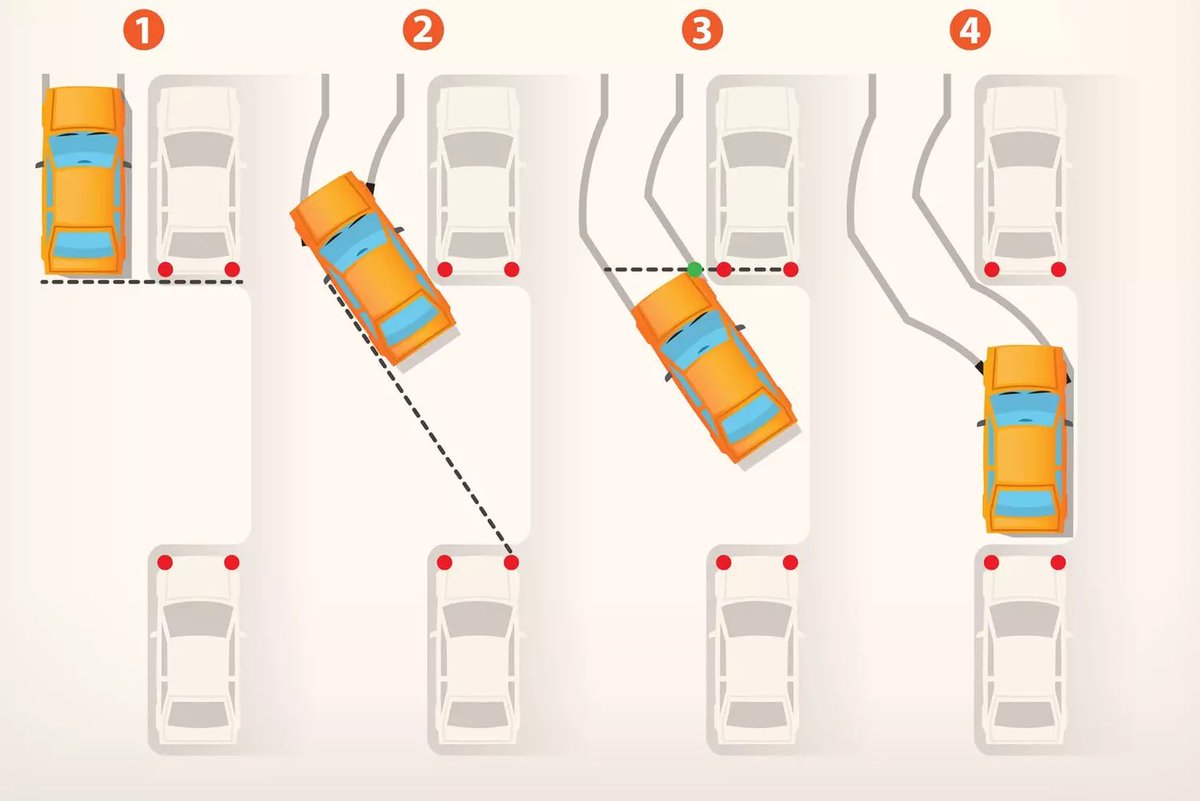 1
2
3
4