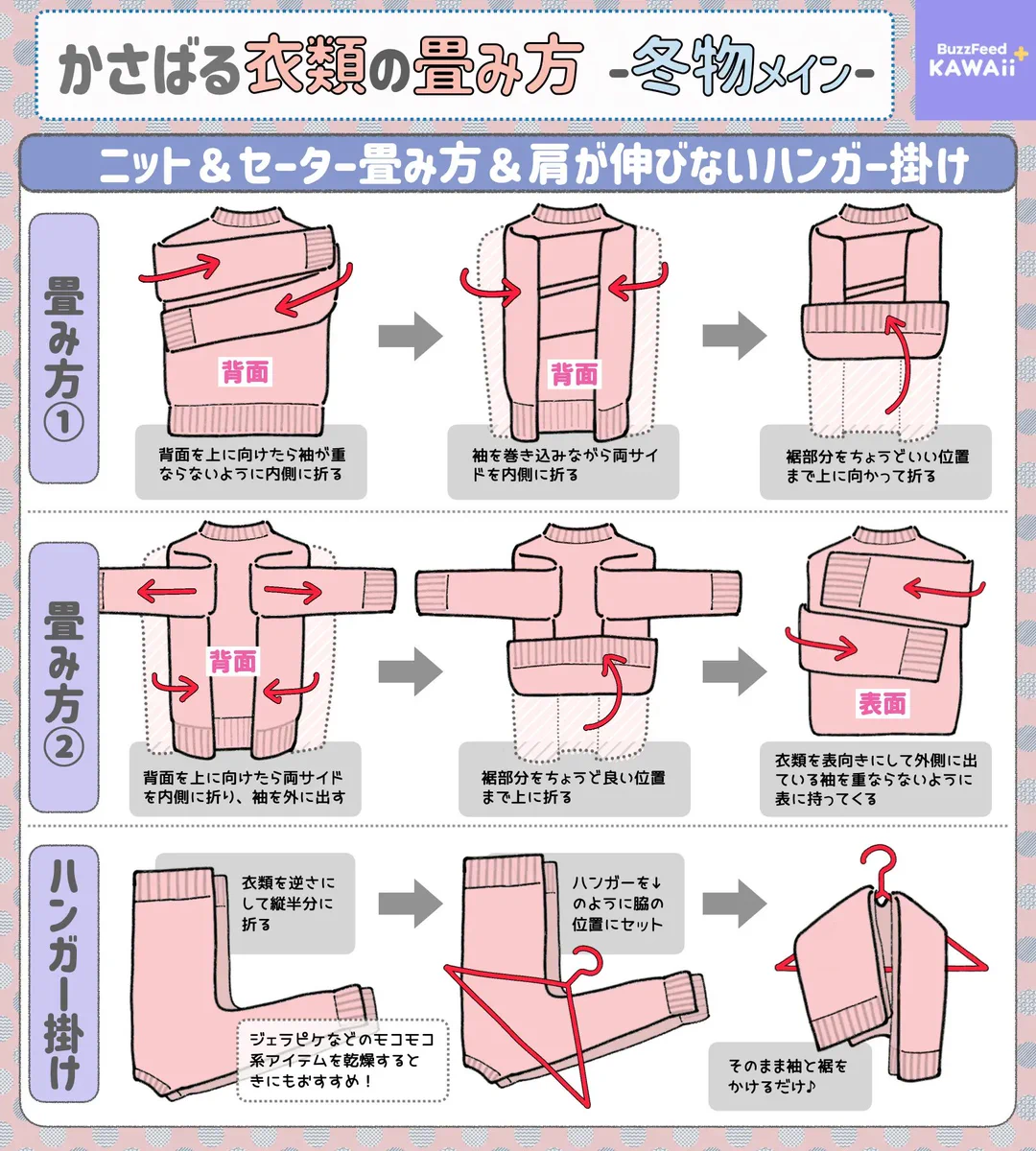 かさばる衣類の畳み方 -冬物メイン-

BuzzFeed KAWAii

ニット＆セーター畳み方＆肩が伸びないハンガー掛け

畳み方①

背面

背面を上に向けたら袖が重ならないように内側に折る

背面

袖を巻き込みながら両サイドを内側に折る

裾部分をちょうどいい位置まで上に向かって折る

畳み方②

背面

背面を上に向けたら両サイドを内側に折り、袖を外に出す

裾部分をちょうど良い位置まで上に折る

表面

衣類を表向きにして外側に出ている袖を重ならないように表に持ってくる

ハンガー掛け

衣類を逆さにして縦半分に折る

ジェラピケなどのモコモコ系アイテムを乾燥するときにもおすすめ！

ハンガーを↓のように脇の位置にセット

そのまま袖と裾をかけるだけ♪